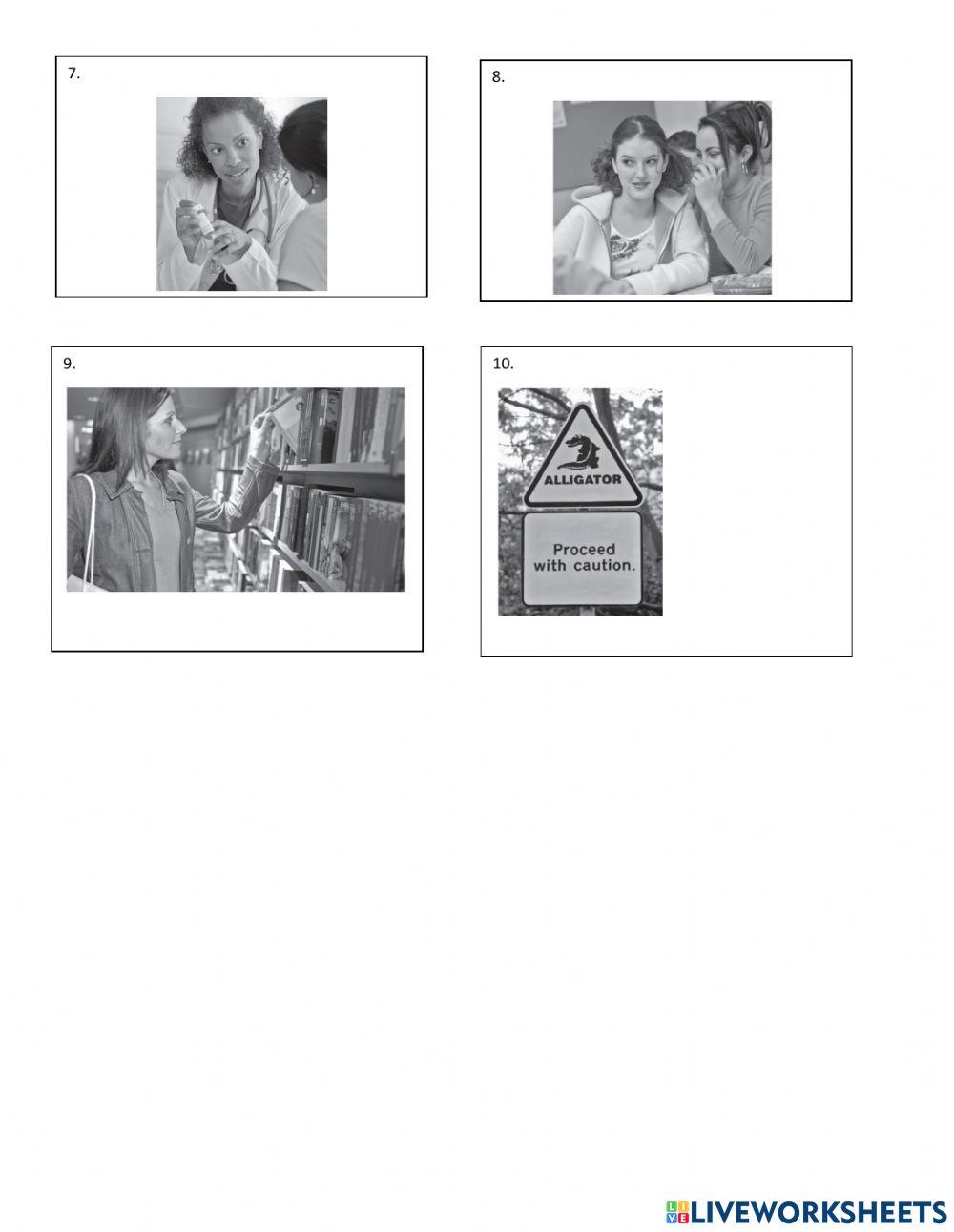 7.

8.

9.

10.

ALLIGATOR

Proceed with caution.

LIVEWORKSHEETS