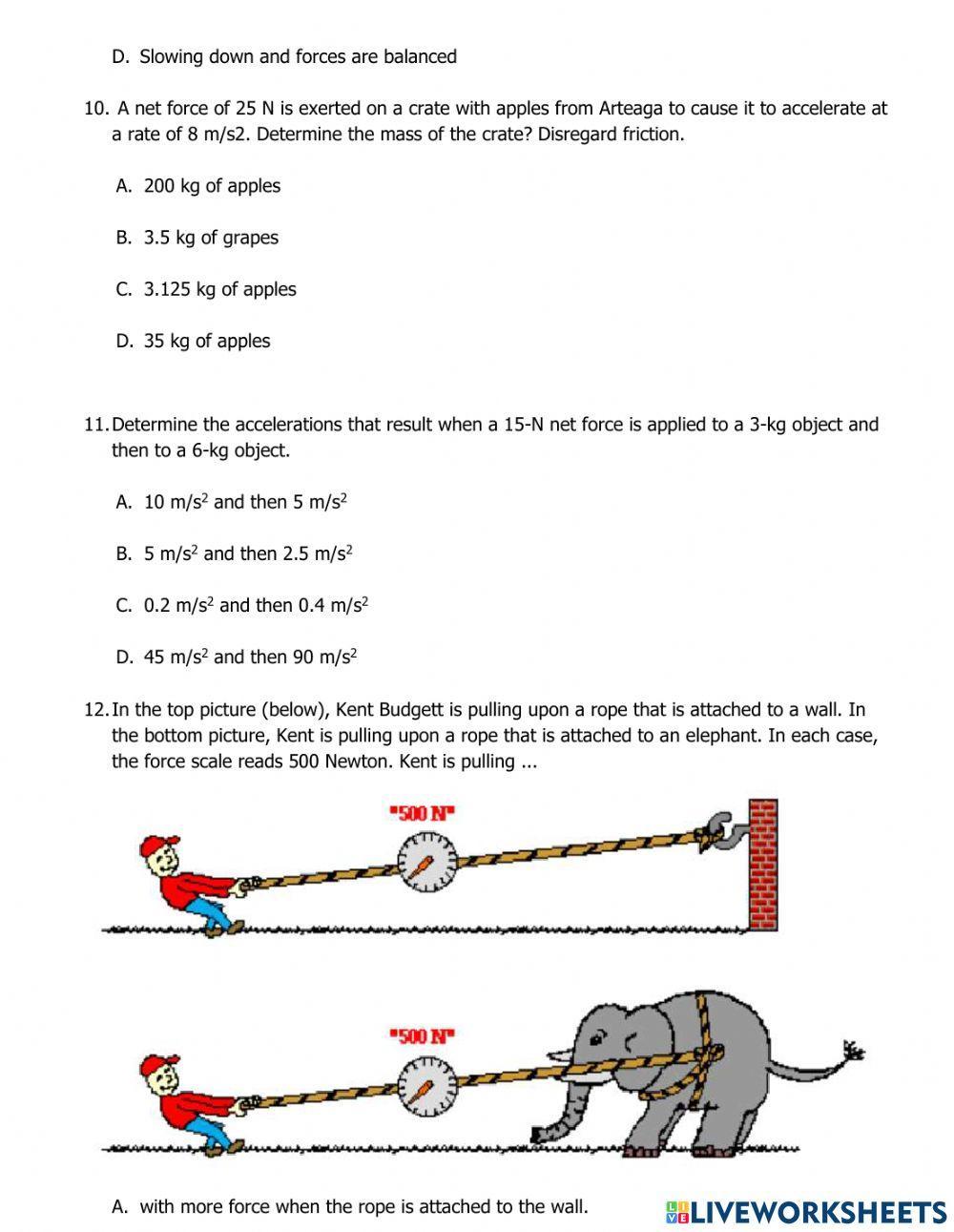 D. Slowing down and forces are balanced

10. A net force of 25 N is exerted on a crate with apples from Arteaga to cause it to accelerate at a rate of 8 m/s2. Determine the mass of the crate? Disregard friction.

A. 200 kg of apples

B. 3.5 kg of grapes

C. 3.125 kg of apples

D. 35 kg of apples

11. Determine the accelerations that result when a 15-N net force is applied to a 3-kg object and then to a 6-kg object.

A. 10 m/s$^2$ and then 5 m/s$^2$

B. 5 m/s$^2$ and then 2.5 m/s$^2$

C. 0.2 m/s$^2$ and then 0.4 m/s$^2$

D. 45 m/s$^2$ and then 90 m/s$^2$

12. In the top picture (below), Kent Budgett is pulling upon a rope that is attached to a wall. In the bottom picture, Kent is pulling upon a rope that is attached to an elephant. In each case, the force scale reads 500 Newton. Kent is pulling ...

"500 N"

"500 N"

A. with more force when the rope is attached to the wall.

LIVEWORKSHEETS