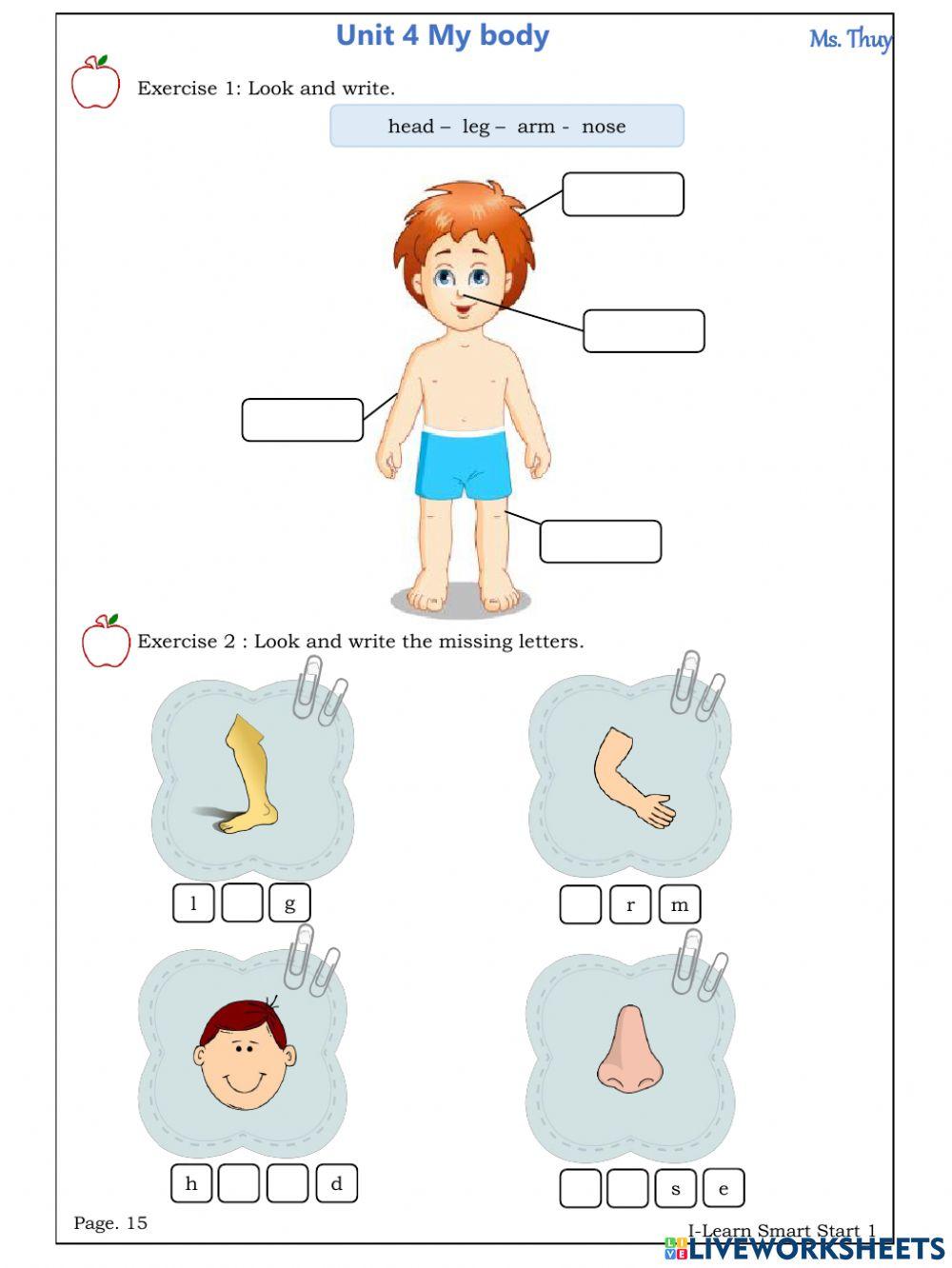 Unit 4 My body

Ms. Thuy

Exercise 1: Look and write.

head – leg – arm - nose

Exercise 2 : Look and write the missing letters.

l g

r m

h d

s e

Page. 15

I-Learn Smart Start 1

LIVEWORKSHEETS