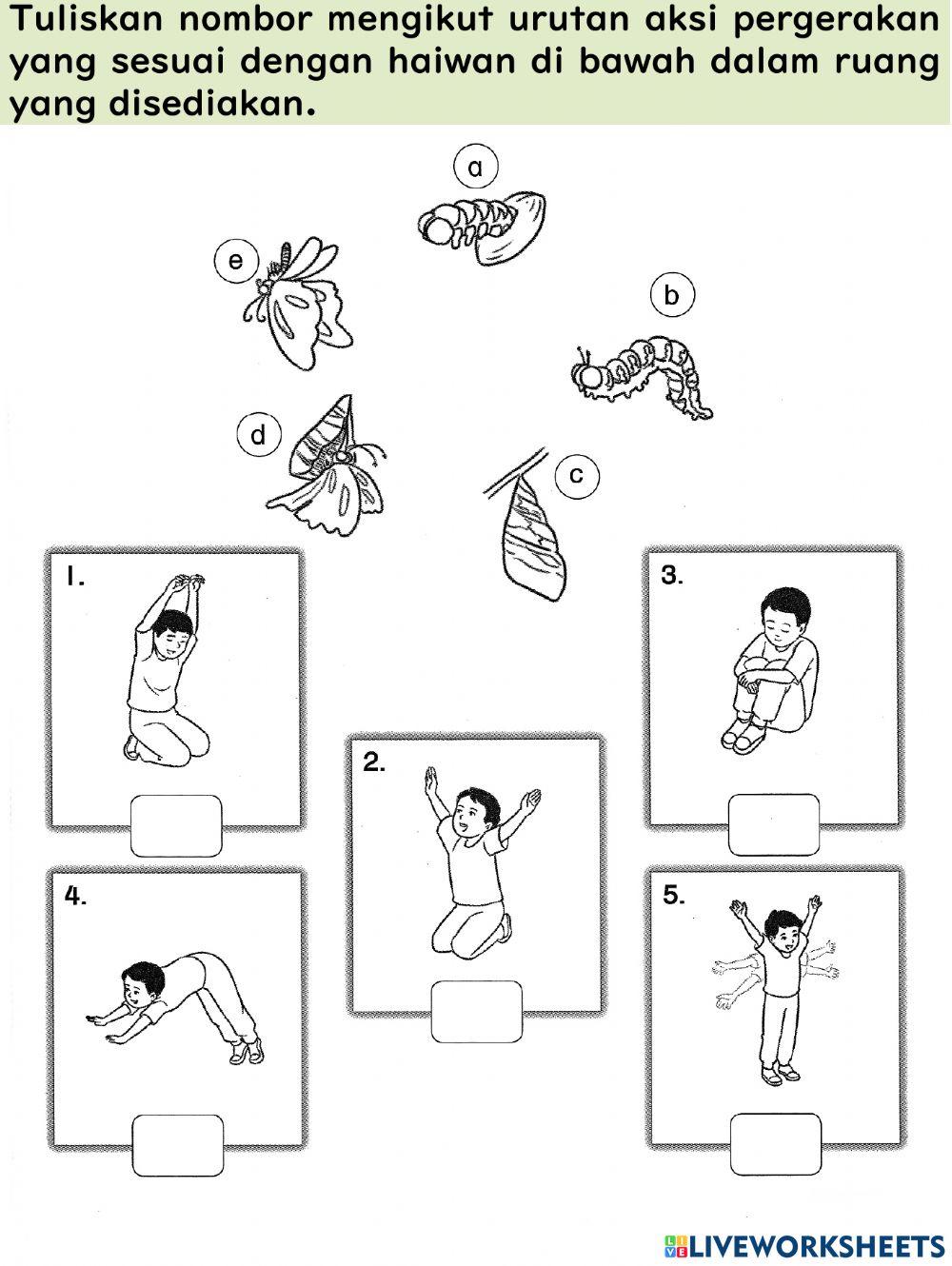 Tuliskan nombor mengikut urutan aksi pergerakan yang sesuai dengan haiwan di bawah dalam ruang yang disediakan.

a

e

b

d

c

1.

3.

2.

4.

5.

LIVEWORKSHEETS