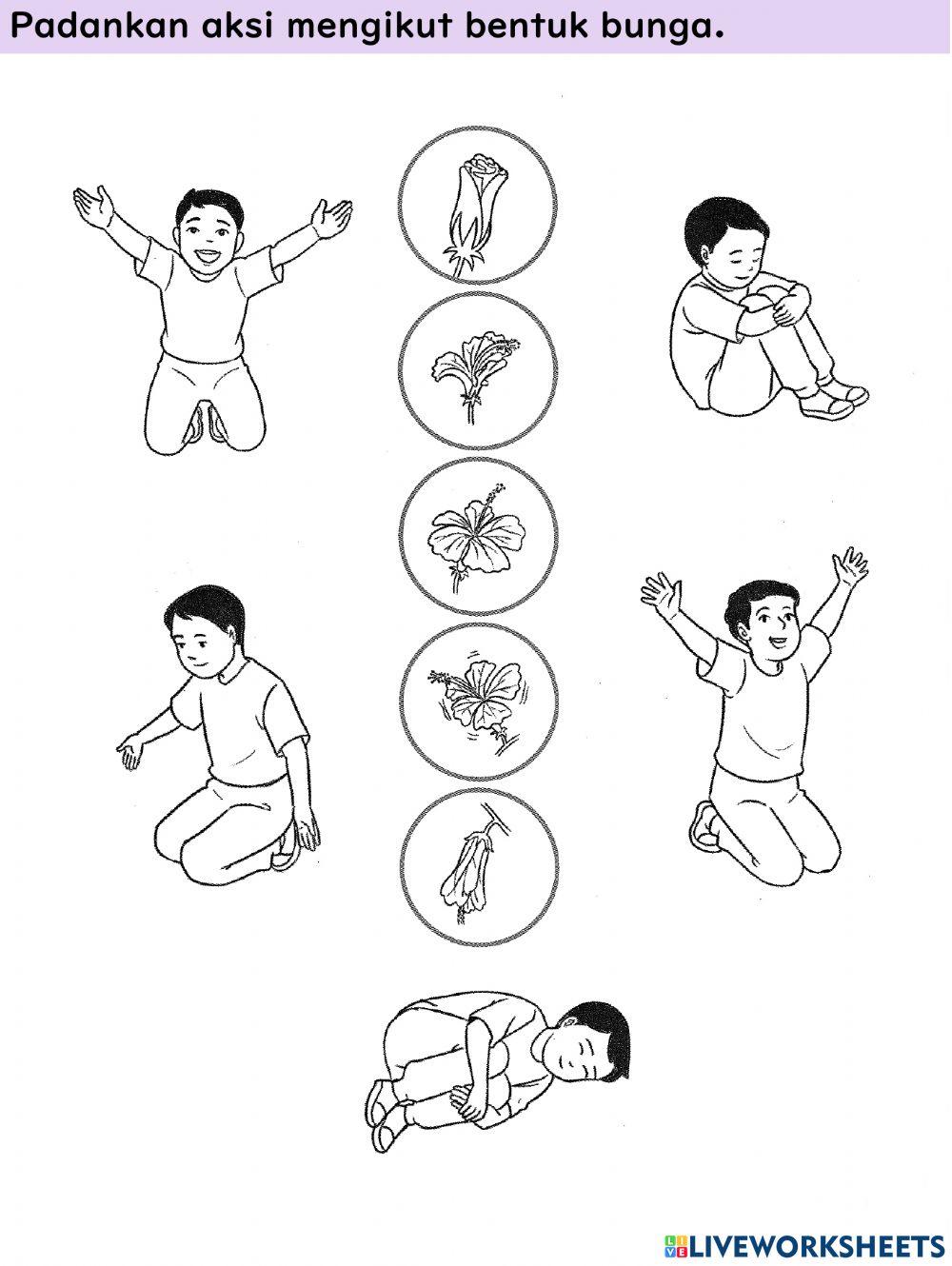 Padankan aksi mengikut bentuk bunga.

LIVEWORKSHEETS