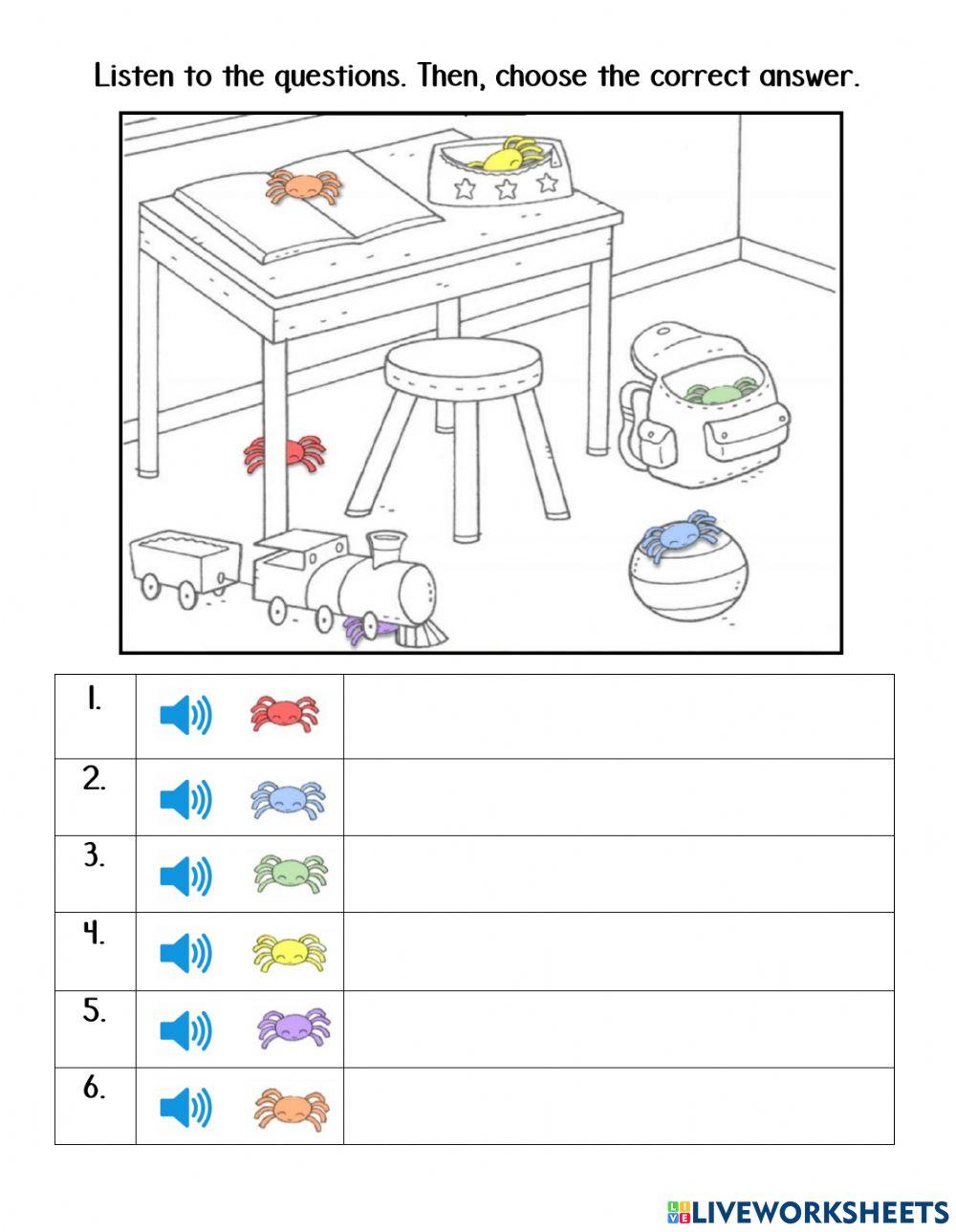 Listen to the questions. Then, choose the correct answer.

| 1. | | |
|---|---|---|
| 2. | | |
| 3. | | |
| 4. | | |
| 5. | | |
| 6. | | |

LIVEWORKSHEETS