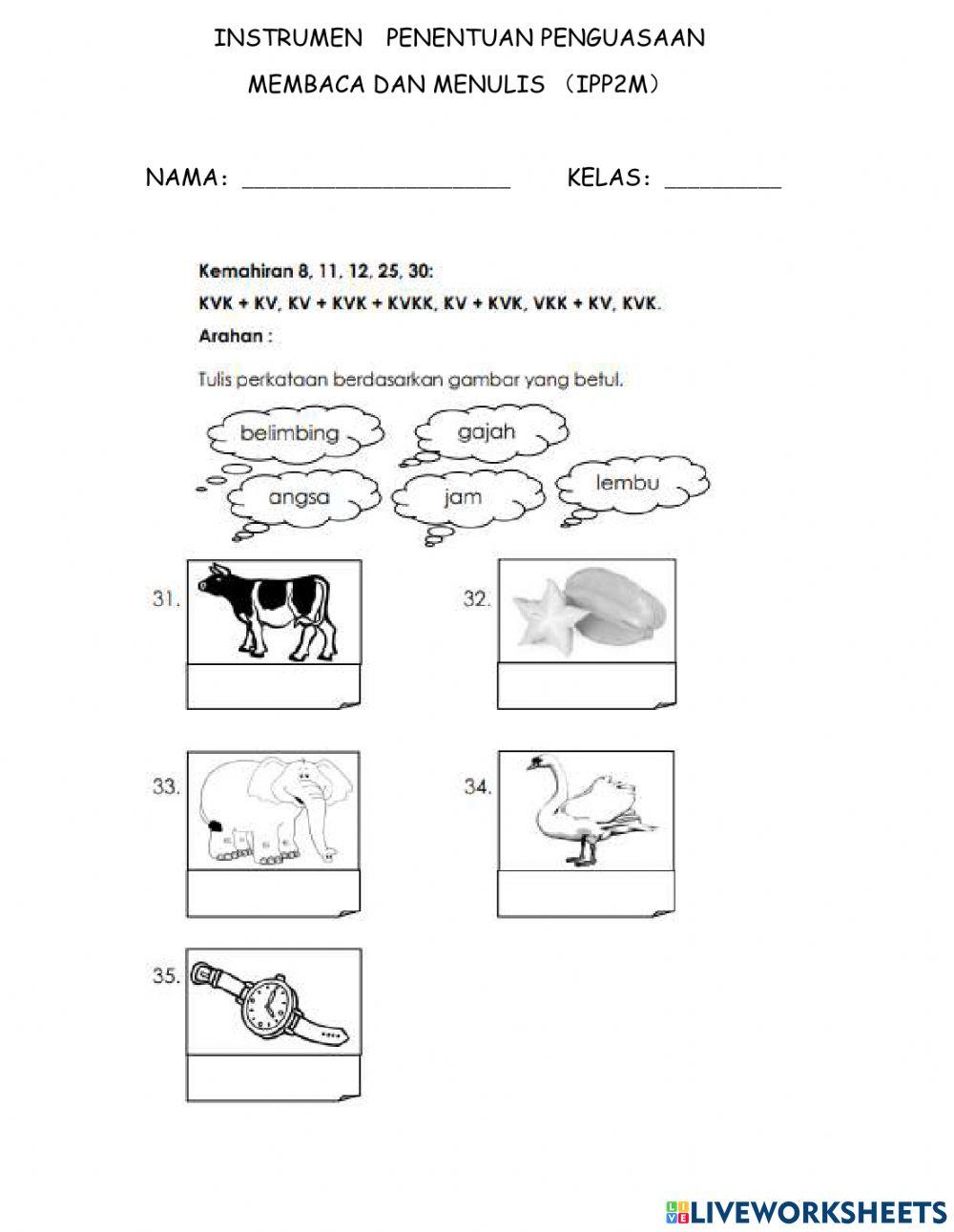 INSTRUMEN PENENTUAN PENGUASAAN
MEMBACA DAN MENULIS （IPP2M）

NAMA: ____________________ KELAS: _________

Kemahiran 8, 11, 12, 25, 30:
KVK + KV, KV + KVK + KVKK, KV + KVK, VKK + KV, KVK.
Arahan :

Tulis perkataan berdasarkan gambar yang betul.

belimbing
gajah
angsa
jam
lembu

31.

32.

33.

34.

35.

LIVEWORKSHEETS