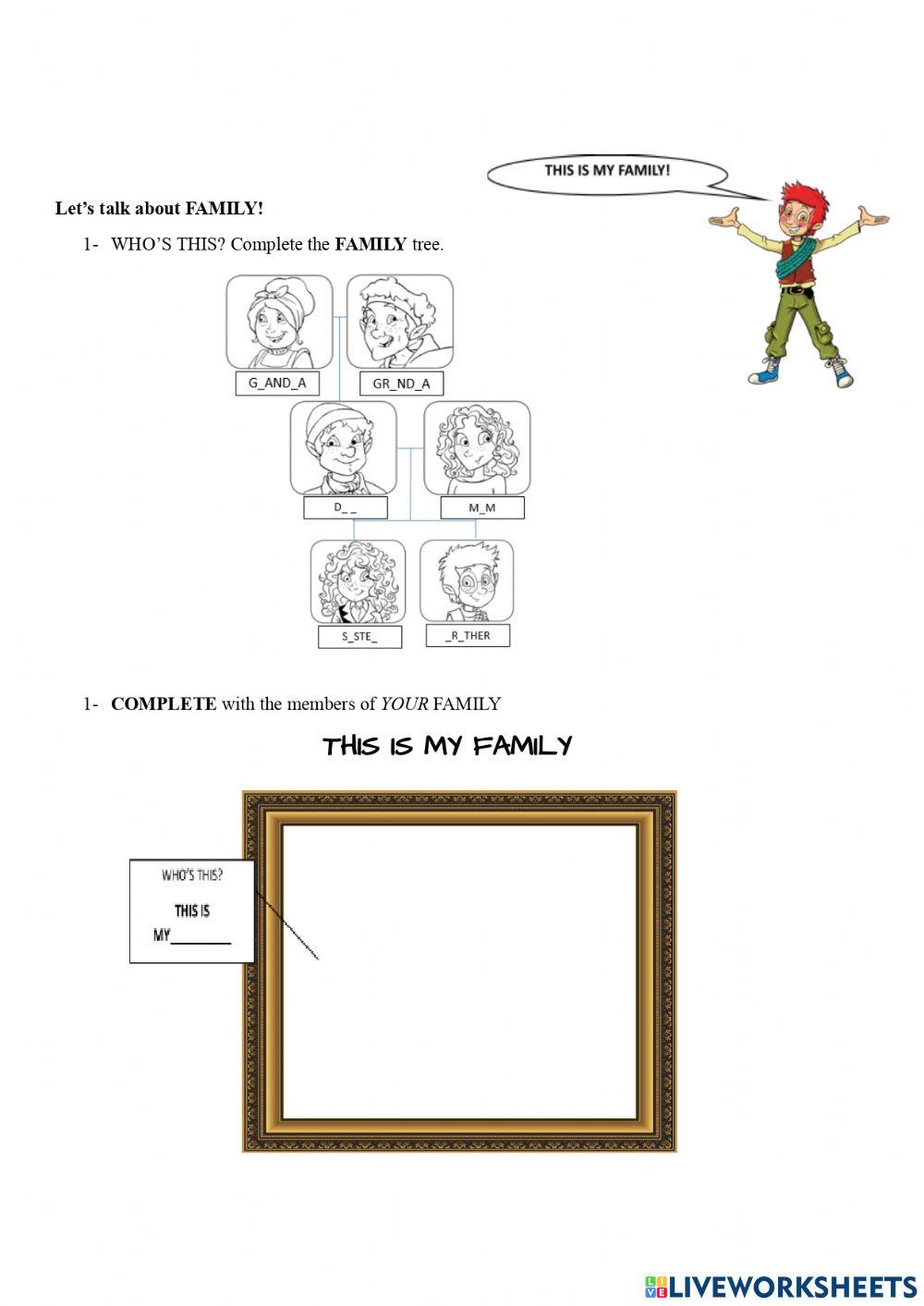 THIS IS MY FAMILY!

Let's talk about FAMILY!

1- WHO'S THIS? Complete the FAMILY tree.

G_AND_A

GR_ND_A

D_ _

M_M

S_STE_

_R_THER

1- COMPLETE with the members of YOUR FAMILY

THIS IS MY FAMILY

WHO'S THIS?

THIS IS

MY________

LIVEWORKSHEETS