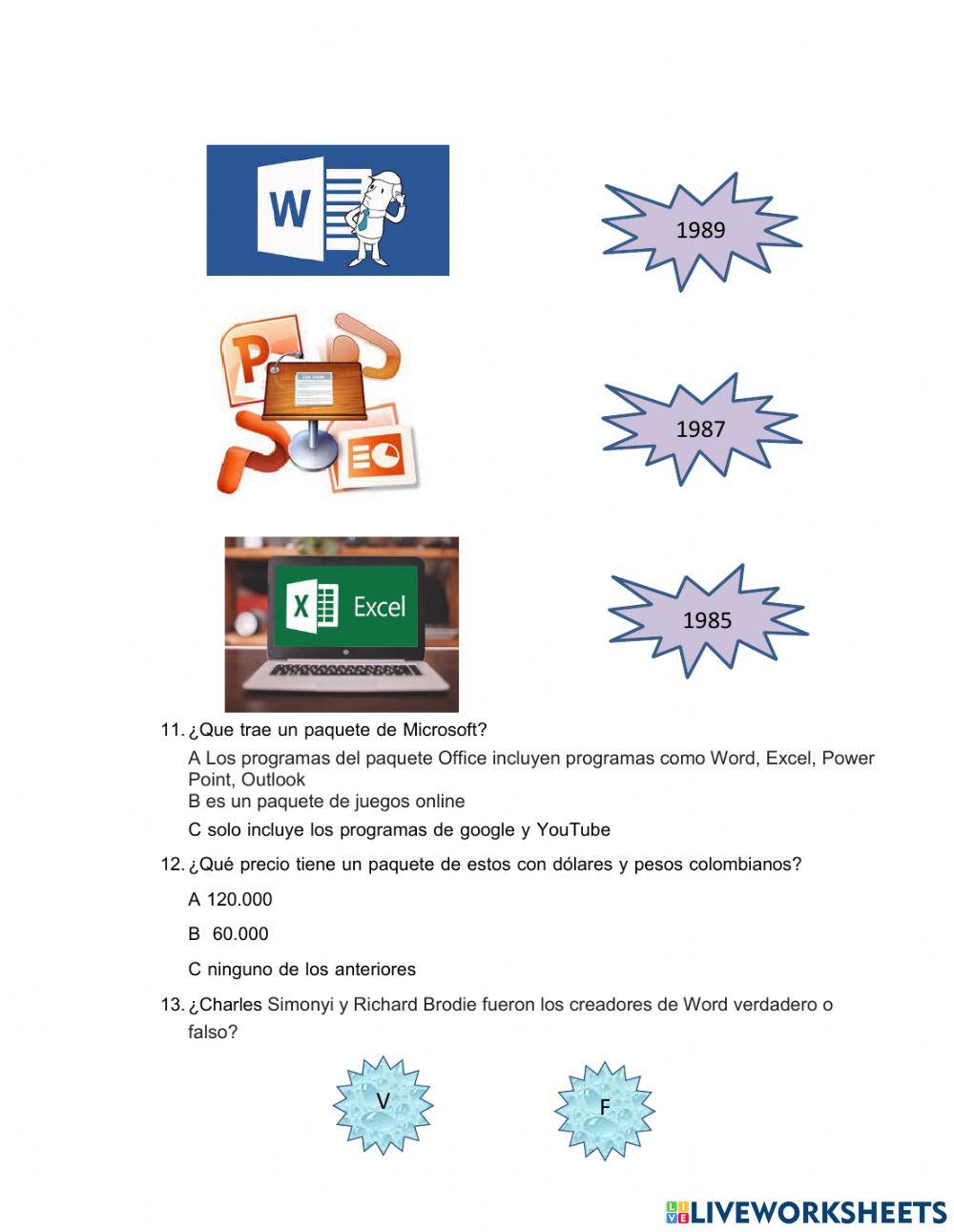 W

1989

P

1987

X Excel

1985

11. ¿Que trae un paquete de Microsoft?

A Los programas del paquete Office incluyen programas como Word, Excel, Power Point, Outlook

B es un paquete de juegos online

C solo incluye los programas de google y YouTube

12. ¿Qué precio tiene un paquete de estos con dólares y pesos colombianos?

A 120.000

B 60.000

C ninguno de los anteriores

13. ¿Charles Simonyi y Richard Brodie fueron los creadores de Word verdadero o falso?

V

F

LIVEWORKSHEETS