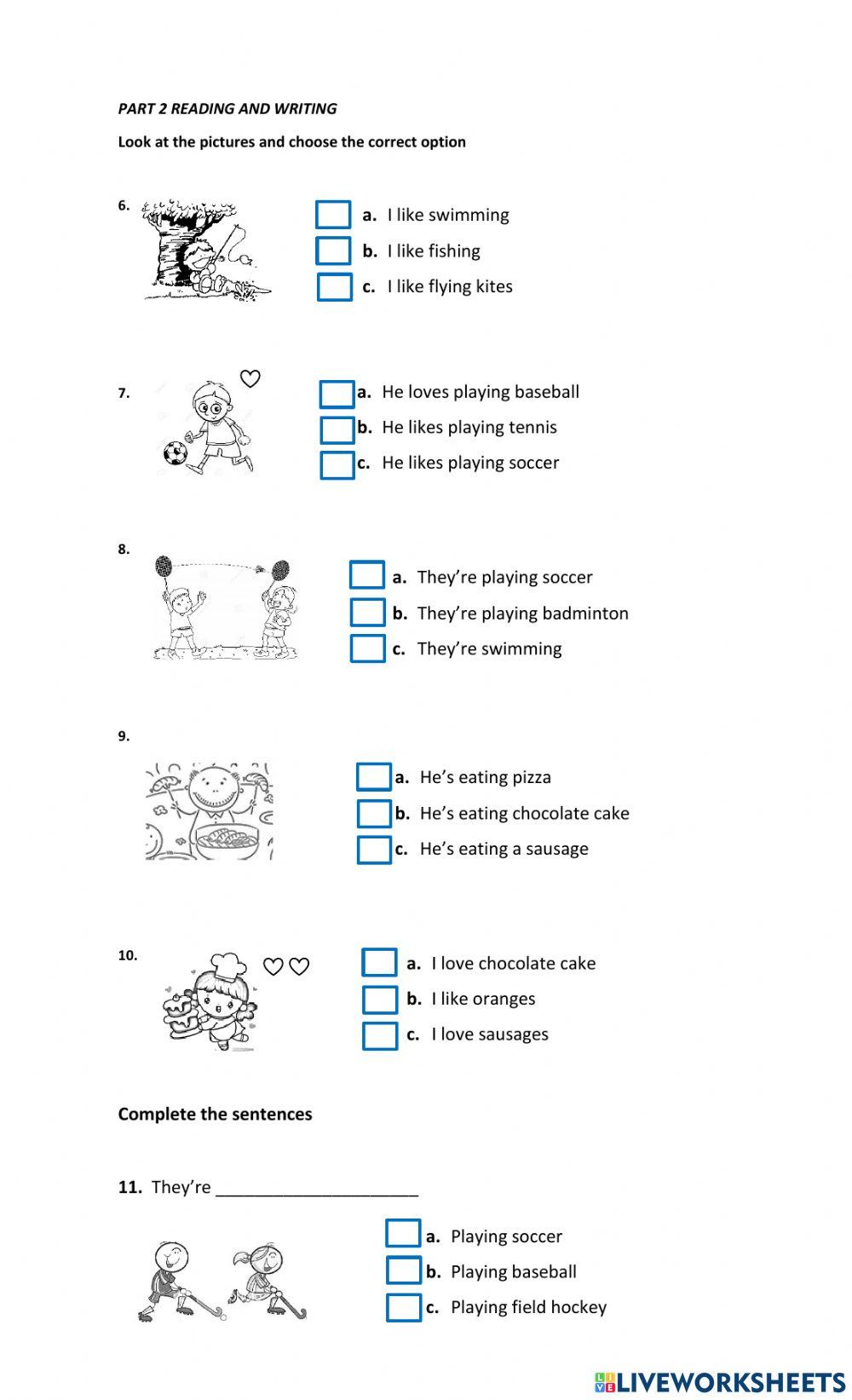 PART 2 READING AND WRITING

Look at the pictures and choose the correct option

6.

a. I like swimming

b. I like fishing

c. I like flying kites

7.

a. He loves playing baseball

b. He likes playing tennis

c. He likes playing soccer

8.

a. They're playing soccer

b. They're playing badminton

c. They're swimming

9.

a. He's eating pizza

b. He's eating chocolate cake

c. He's eating a sausage

10.

a. I love chocolate cake

b. I like oranges

c. I love sausages

Complete the sentences

11. They're ______________________

a. Playing soccer

b. Playing baseball

c. Playing field hockey

LIVEWORKSHEETS