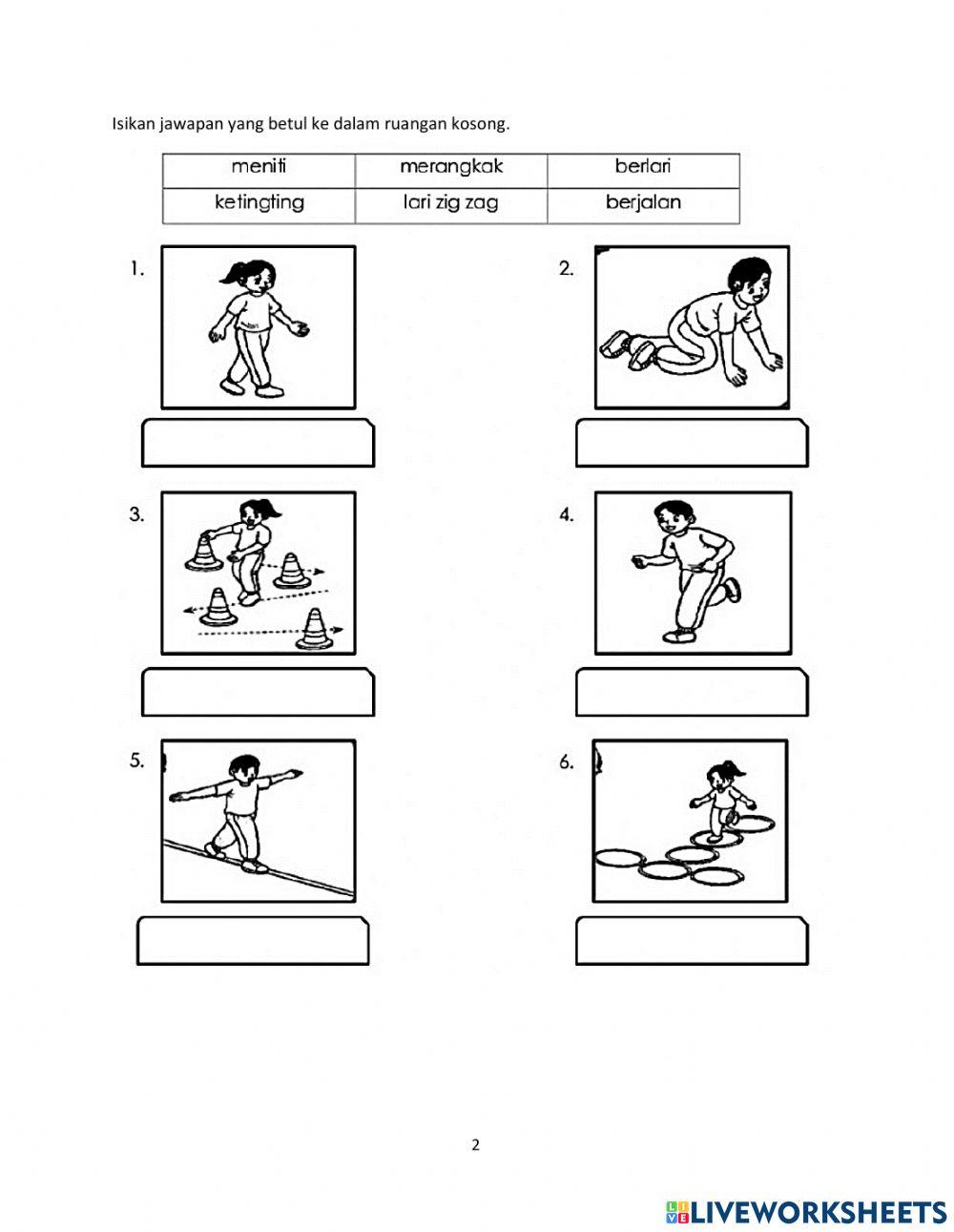 Isikan jawapan yang betul ke dalam ruangan kosong.

| meniti | merangkak | berlari |
|---|---|---|
| ketingting | lari zig zag | berjalan |

1.

2.

3.

4.

5.

6.

2

LIVEWORKSHEETS