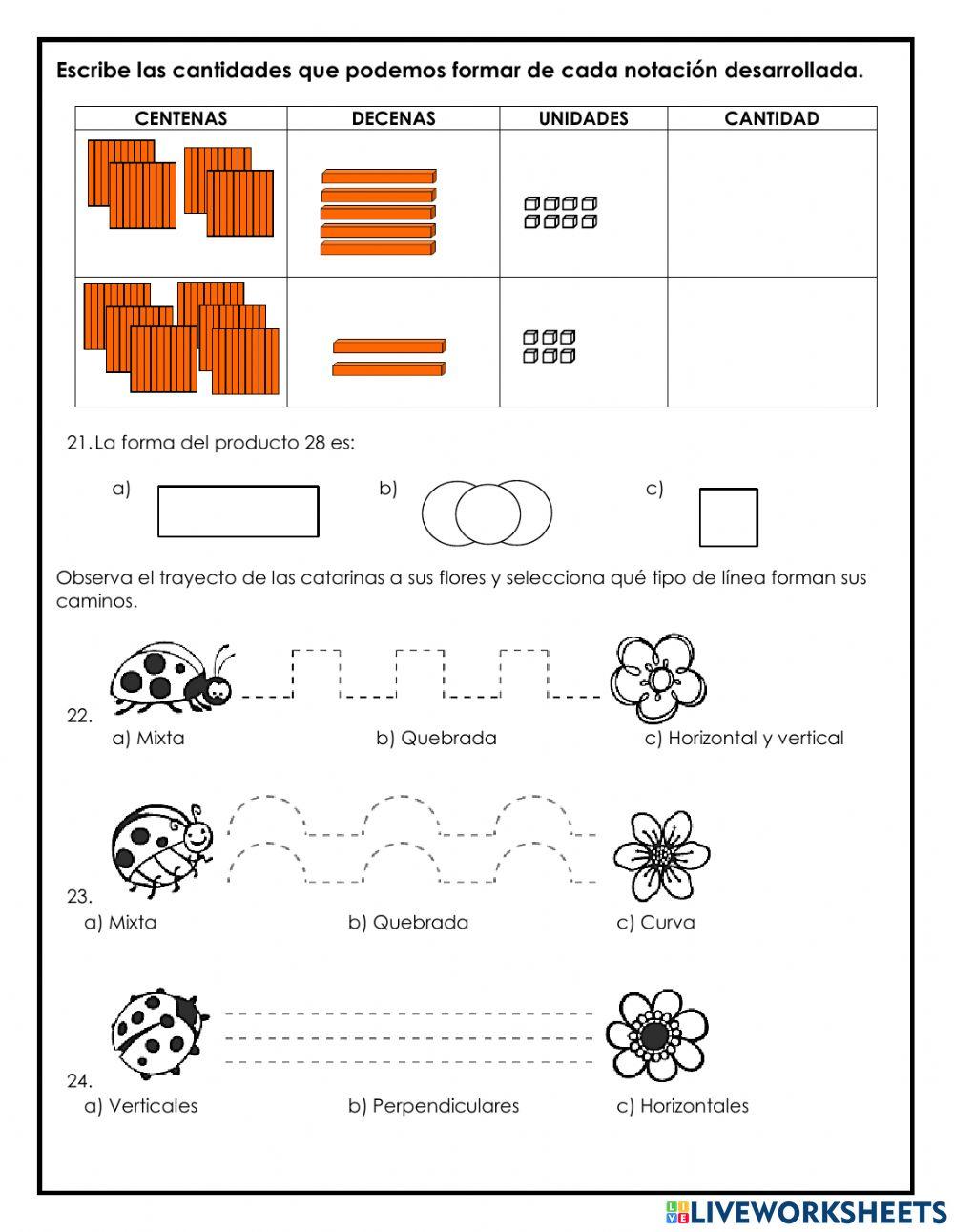 Escribe las cantidades que podemos formar de cada notación desarrollada.

| CENTENAS | DECENAS | UNIDADES | CANTIDAD |
|---|---|---|---|
| | | | |
| | | | |

21. La forma del producto 28 es:

a)

b)

c)

Observa el trayecto de las catarinas a sus flores y selecciona qué tipo de línea forman sus caminos.

22.
a) Mixta
b) Quebrada
c) Horizontal y vertical

23.
a) Mixta
b) Quebrada
c) Curva

24.
a) Verticales
b) Perpendiculares
c) Horizontales

LIVEWORKSHEETS