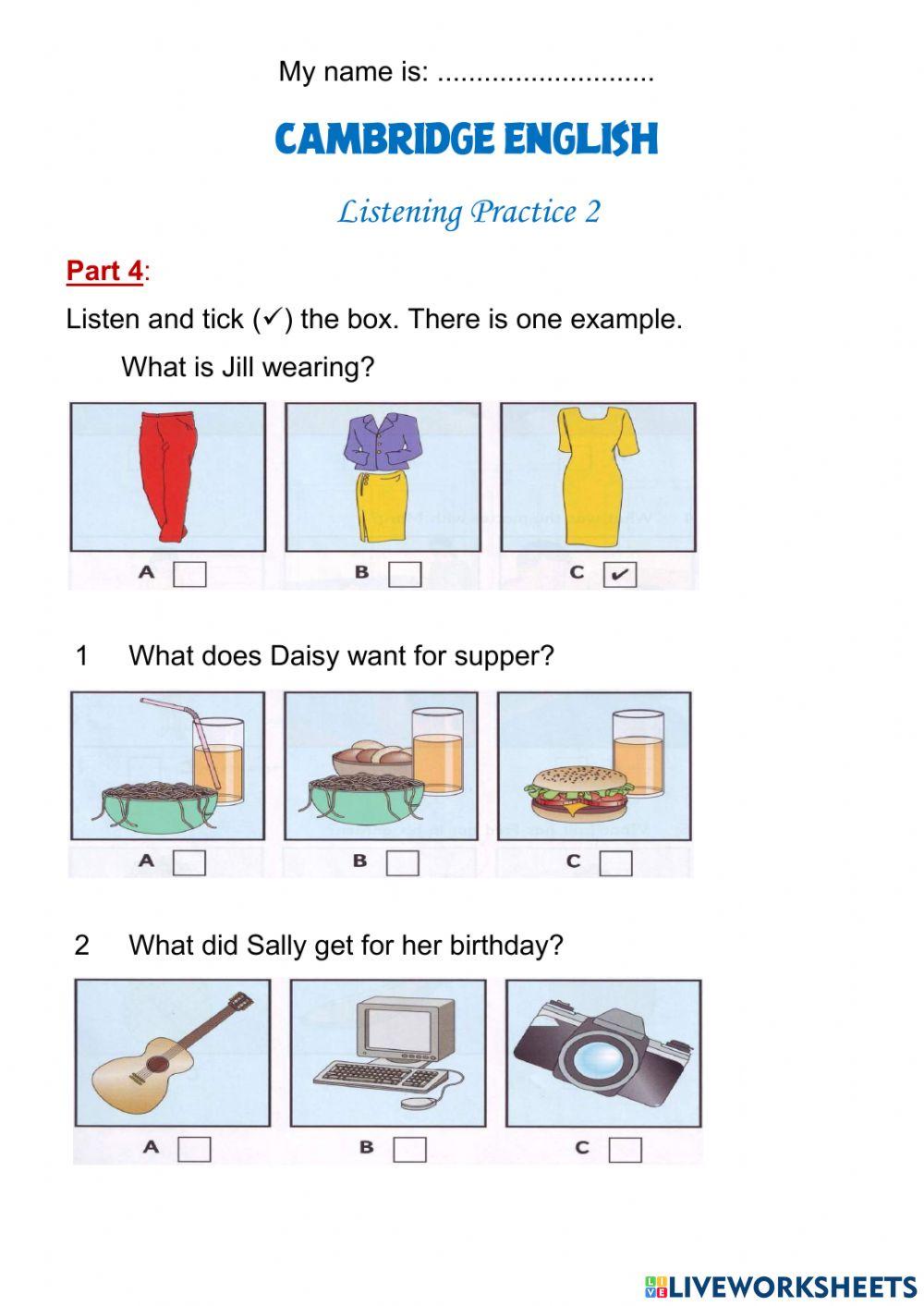 My name is: ............................

CAMBRIDGE ENGLISH

Listening Practice 2

Part 4:

Listen and tick (✓) the box. There is one example.

What is Jill wearing?

A ☐ B ☐ C ✓

1 What does Daisy want for supper?

A ☐ B ☐ C ☐

2 What did Sally get for her birthday?

A ☐ B ☐ C ☐

LIVEWORKSHEETS