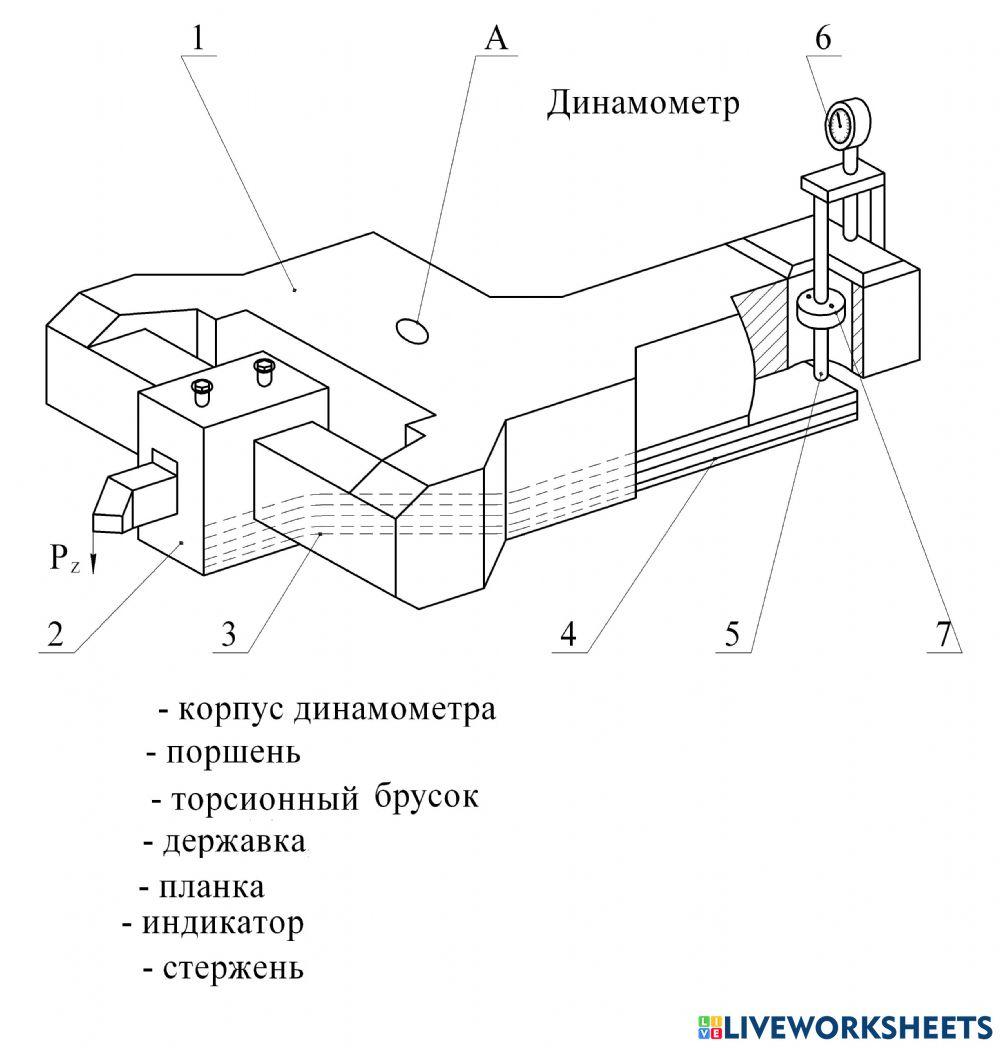 1
A
6
Динамометр
$P_z$
2
3
4
5
7

- корпус динамометра
- поршень
- торсионный брусок
- державка
- планка
- индикатор
- стержень

LIVEWORKSHEETS