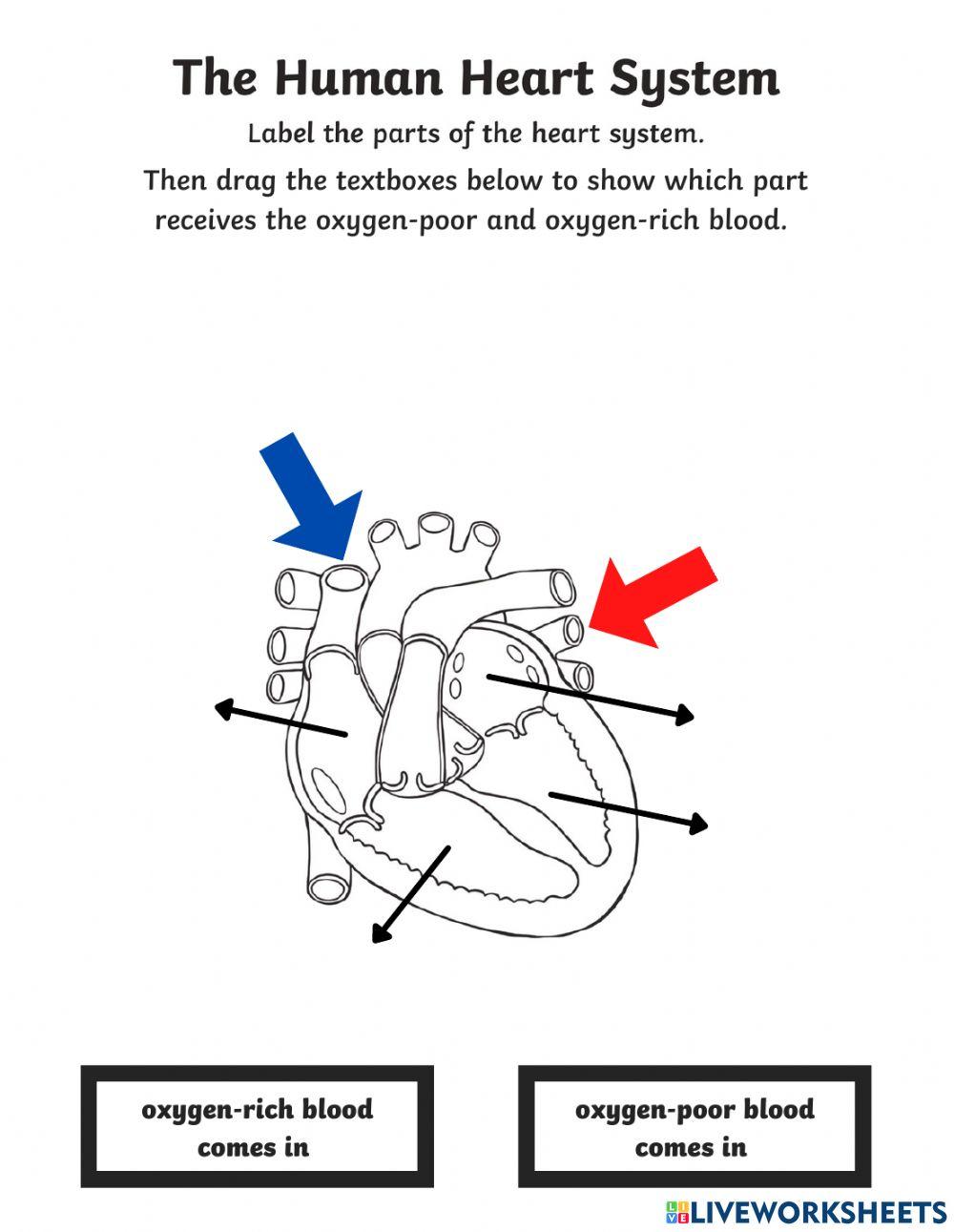 The Human Heart System

Label the parts of the heart system.

Then drag the textboxes below to show which part receives the oxygen-poor and oxygen-rich blood.

oxygen-rich blood comes in

oxygen-poor blood comes in

LIVEWORKSHEETS