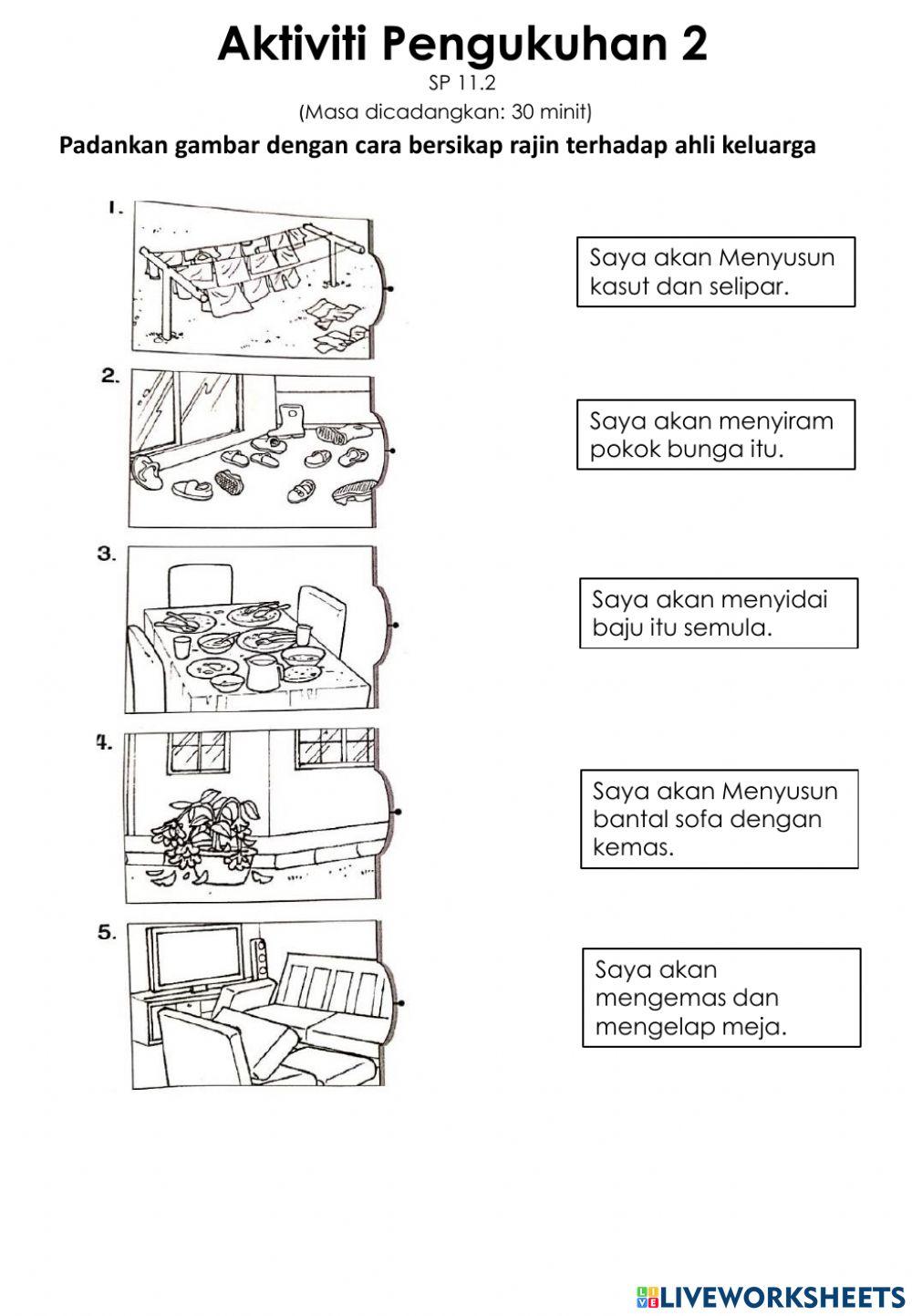 Aktiviti Pengukuhan 2
SP 11.2
(Masa dicadangkan: 30 minit)

Padankan gambar dengan cara bersikap rajin terhadap ahli keluarga

1.

2.

3.

4.

5.

Saya akan Menyusun kasut dan selipar.

Saya akan menyiram pokok bunga itu.

Saya akan menyidai baju itu semula.

Saya akan Menyusun bantal sofa dengan kemas.

Saya akan mengemas dan mengelap meja.

LIVEWORKSHEETS