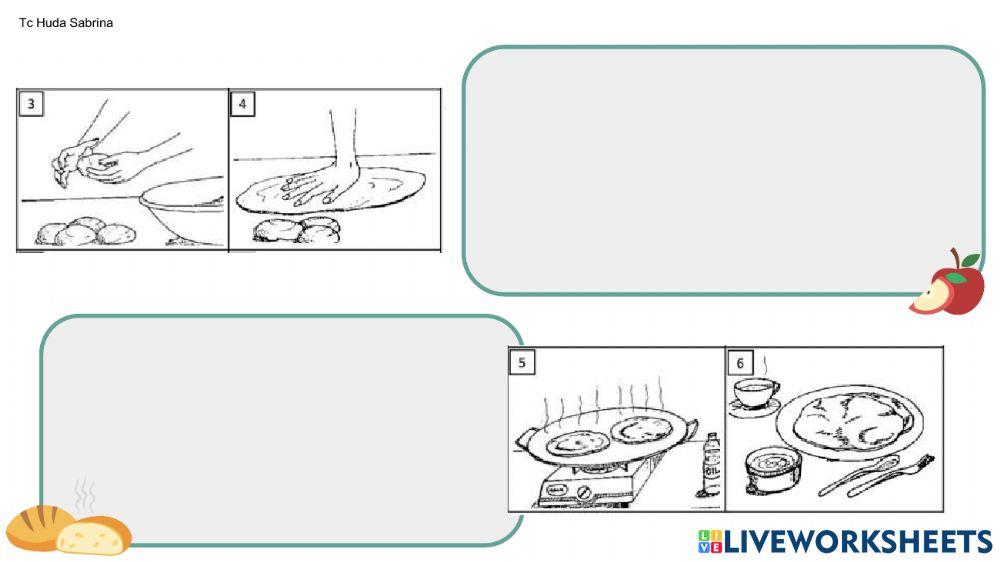 Tc Huda Sabrina

3

4

5

OIL

6

LIVEWORKSHEETS