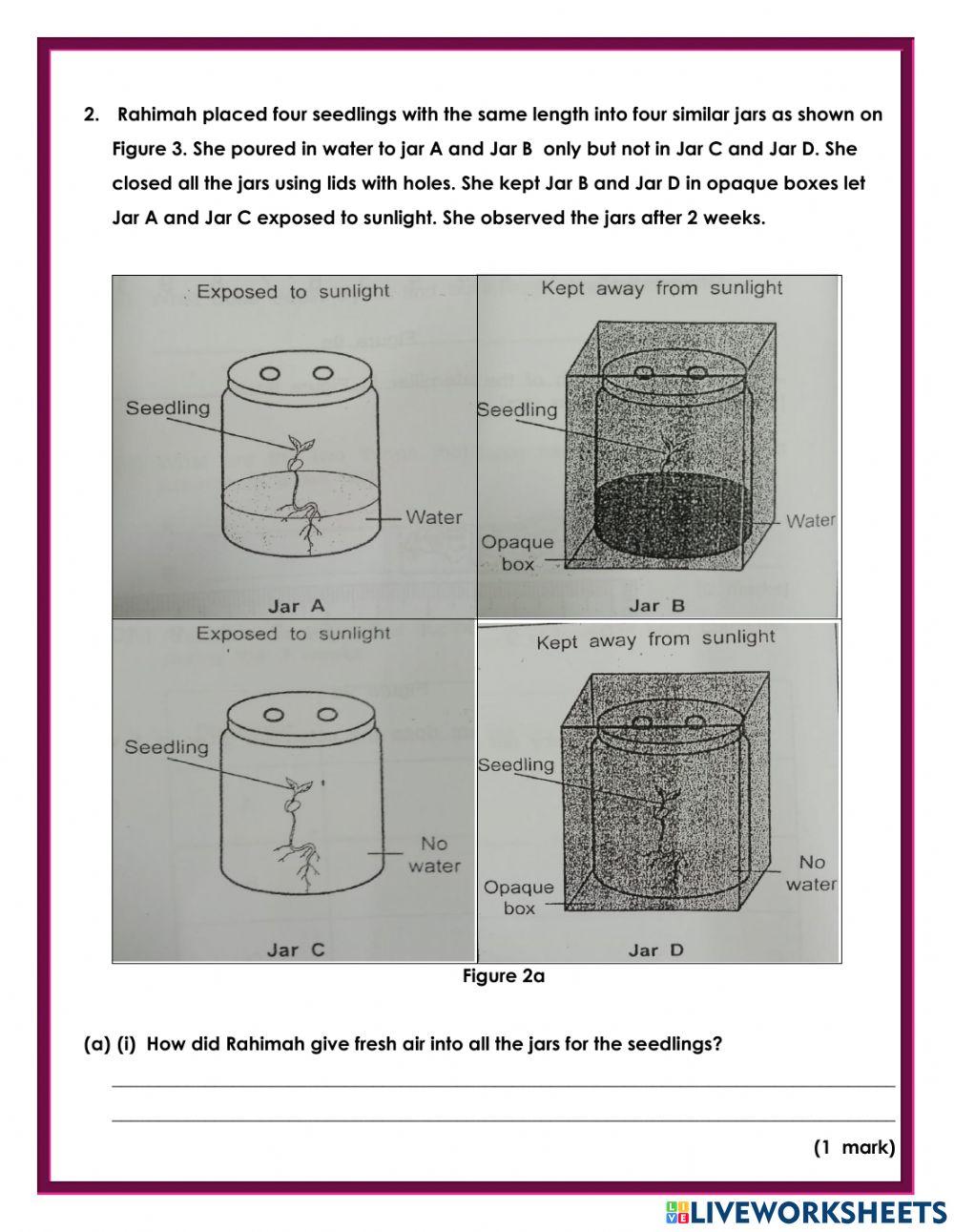 2. Rahimah placed four seedlings with the same length into four similar jars as shown on Figure 3. She poured in water to jar A and Jar B only but not in Jar C and Jar D. She closed all the jars using lids with holes. She kept Jar B and Jar D in opaque boxes let Jar A and Jar C exposed to sunlight. She observed the jars after 2 weeks.

Exposed to sunlight

Seedling

Water

Jar A

Kept away from sunlight

Seedling

Water

Opaque box

Jar B

Exposed to sunlight

Seedling

No water

Jar C

Kept away from sunlight

Seedling

No water

Opaque box

Jar D

Figure 2a

(a) (i) How did Rahimah give fresh air into all the jars for the seedlings?

(1 mark)

LIVEWORKSHEETS