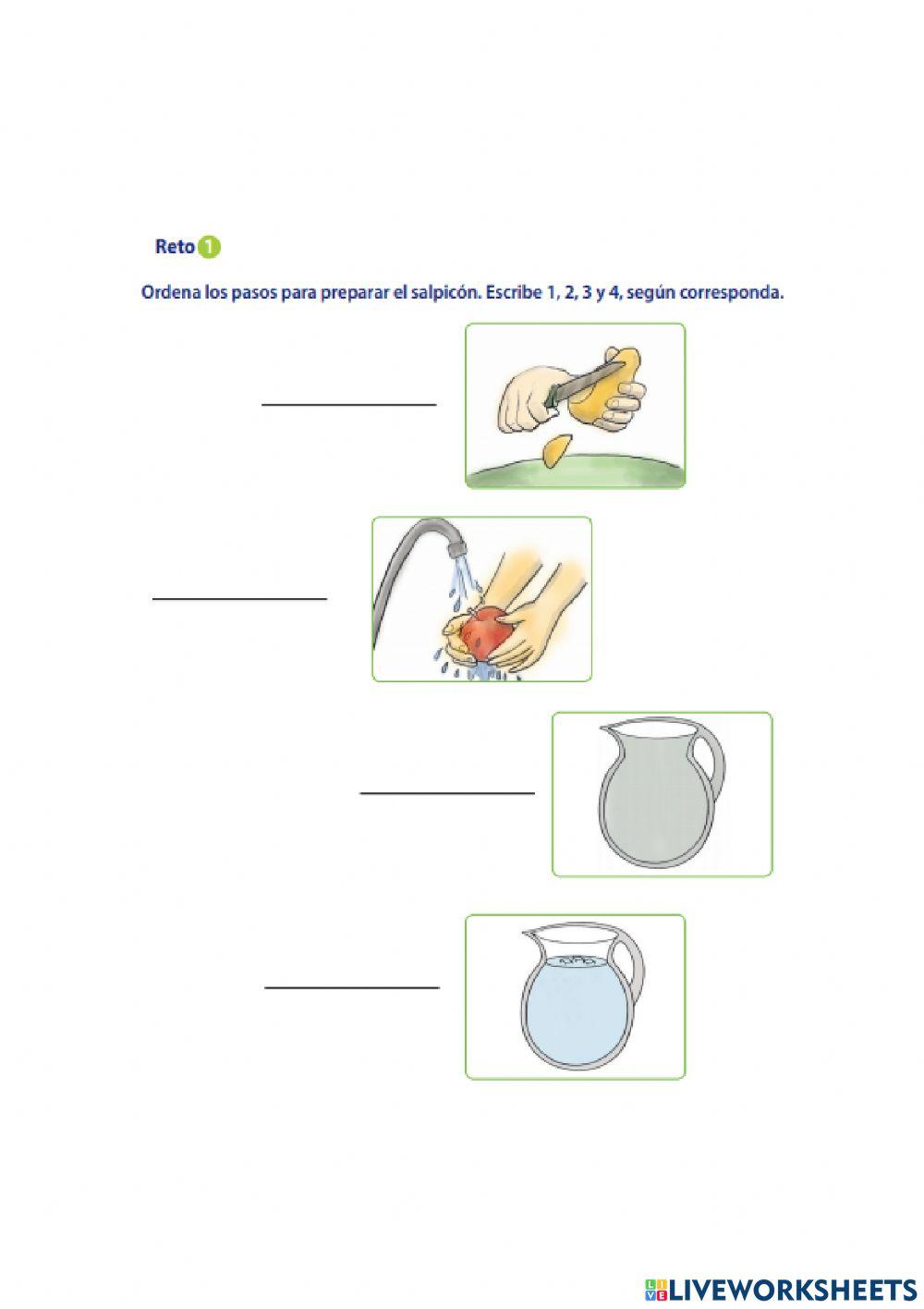 Reto 1

Ordena los pasos para preparar el salpicón. Escribe 1, 2, 3 y 4, según corresponda.

LIVEWORKSHEETS