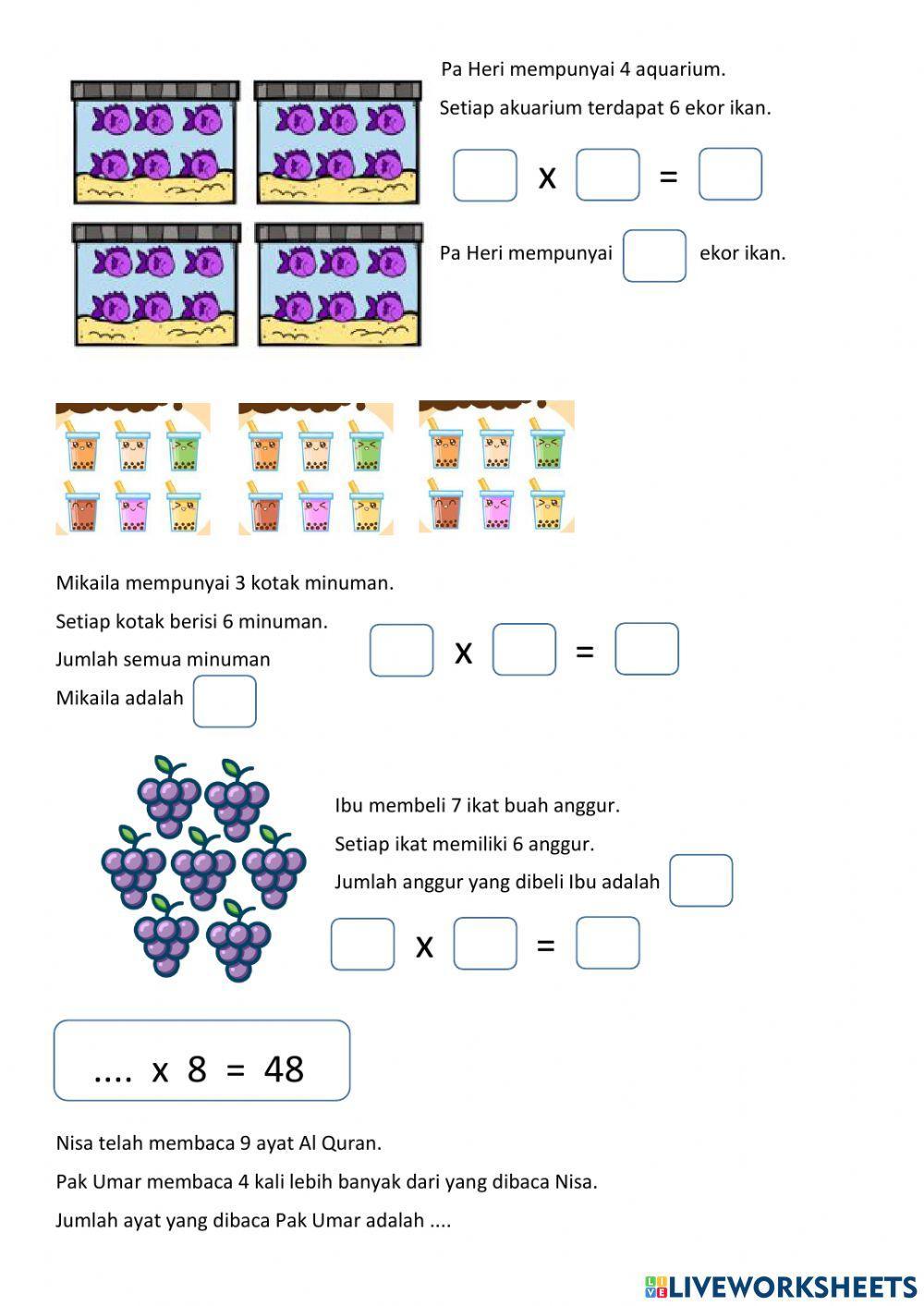 Pa Heri mempunyai 4 aquarium.

Setiap akuarium terdapat 6 ekor ikan.

x =

Pa Heri mempunyai ekor ikan.

Mikaila mempunyai 3 kotak minuman.

Setiap kotak berisi 6 minuman.

Jumlah semua minuman

Mikaila adalah

x =

Ibu membeli 7 ikat buah anggur.

Setiap ikat memiliki 6 anggur.

Jumlah anggur yang dibeli Ibu adalah

x =

.... x 8 = 48

Nisa telah membaca 9 ayat Al Quran.

Pak Umar membaca 4 kali lebih banyak dari yang dibaca Nisa.

Jumlah ayat yang dibaca Pak Umar adalah ....

LIVEWORKSHEETS