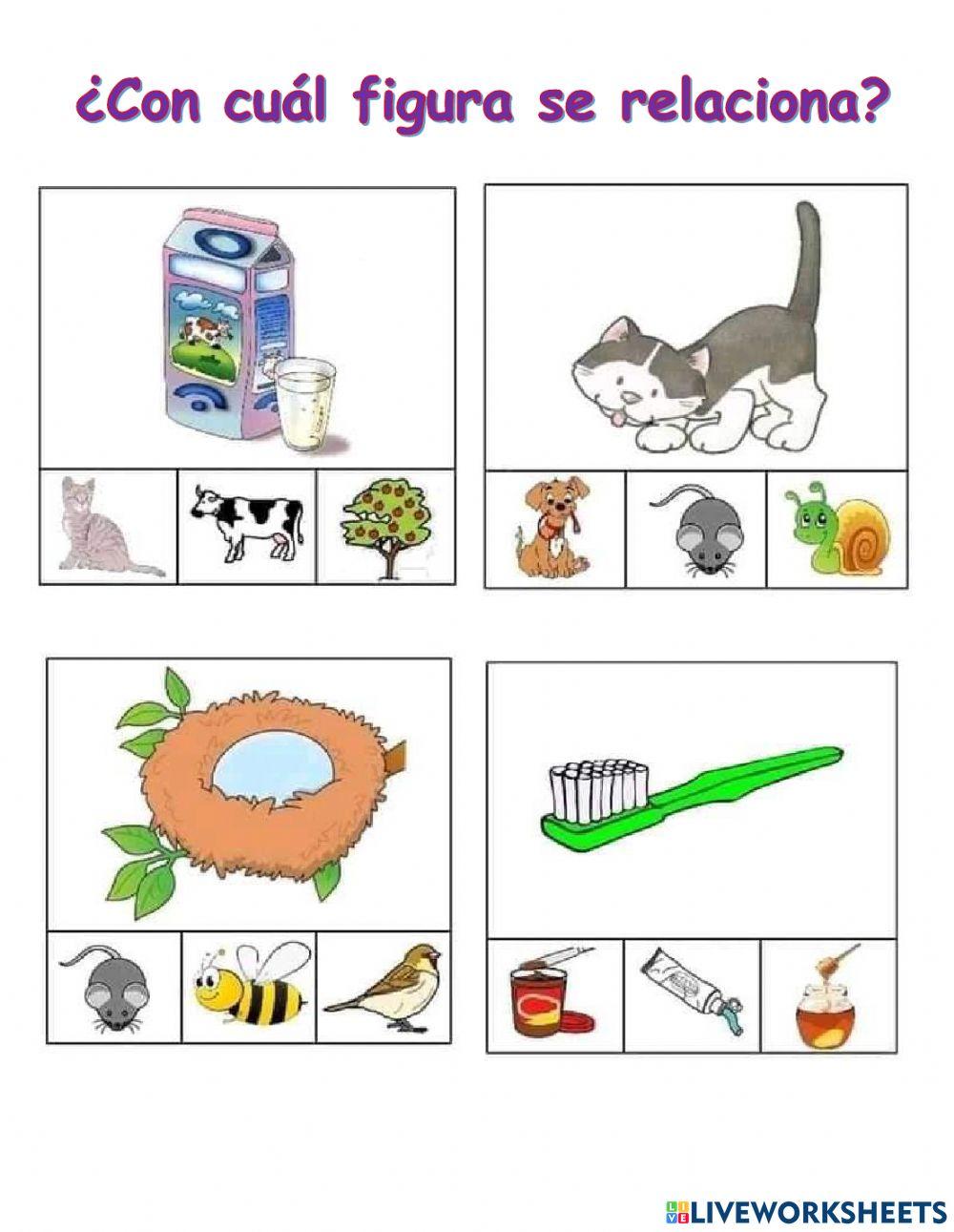 ¿Con cuál figura se relaciona?

LIVEWORKSHEETS