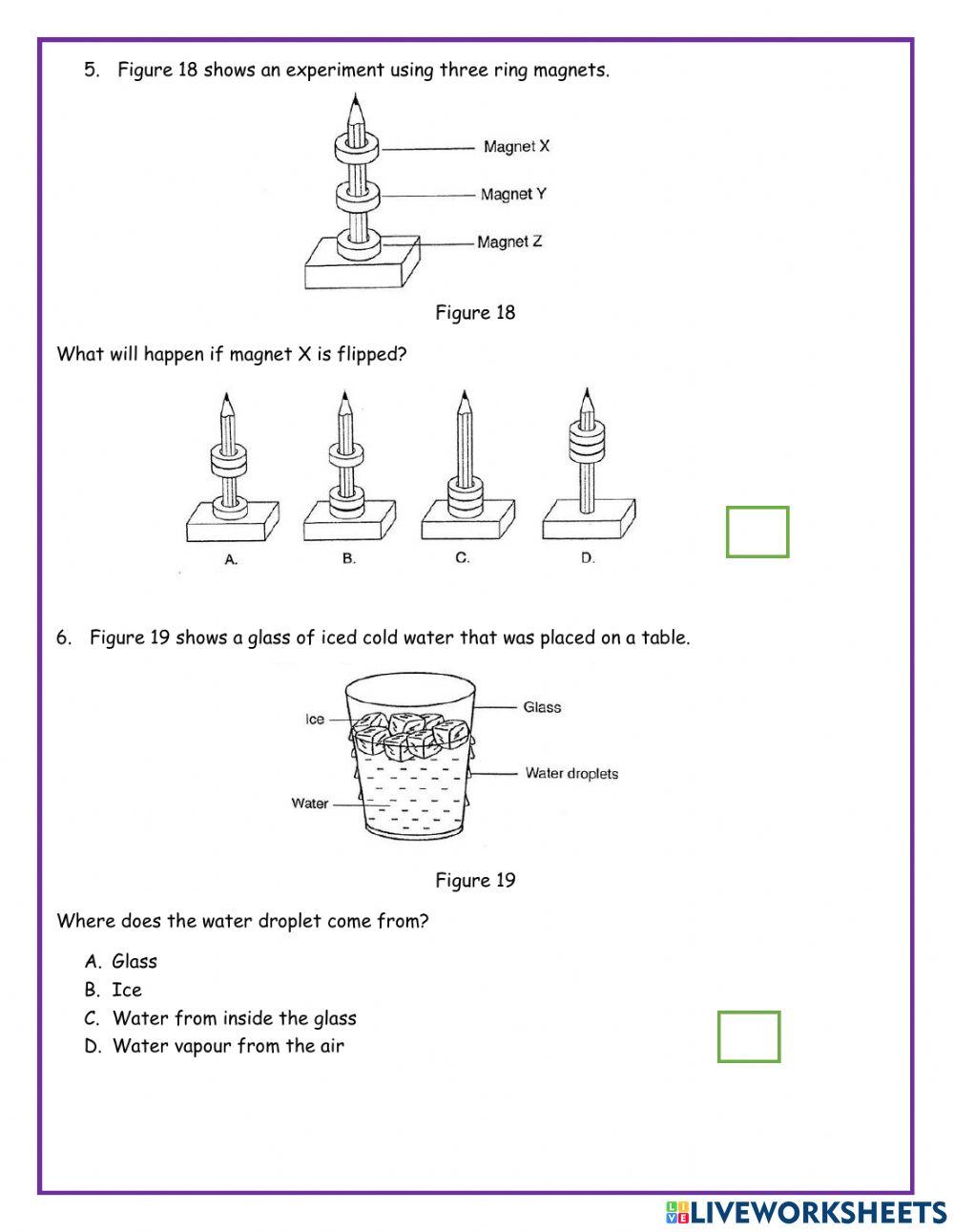 5. Figure 18 shows an experiment using three ring magnets.

Magnet X
Magnet Y
Magnet Z

Figure 18

What will happen if magnet X is flipped?

A.
B.
C.
D.

6. Figure 19 shows a glass of iced cold water that was placed on a table.

Ice
Glass
Water droplets
Water

Figure 19

Where does the water droplet come from?

A. Glass
B. Ice
C. Water from inside the glass
D. Water vapour from the air

LIVEWORKSHEETS