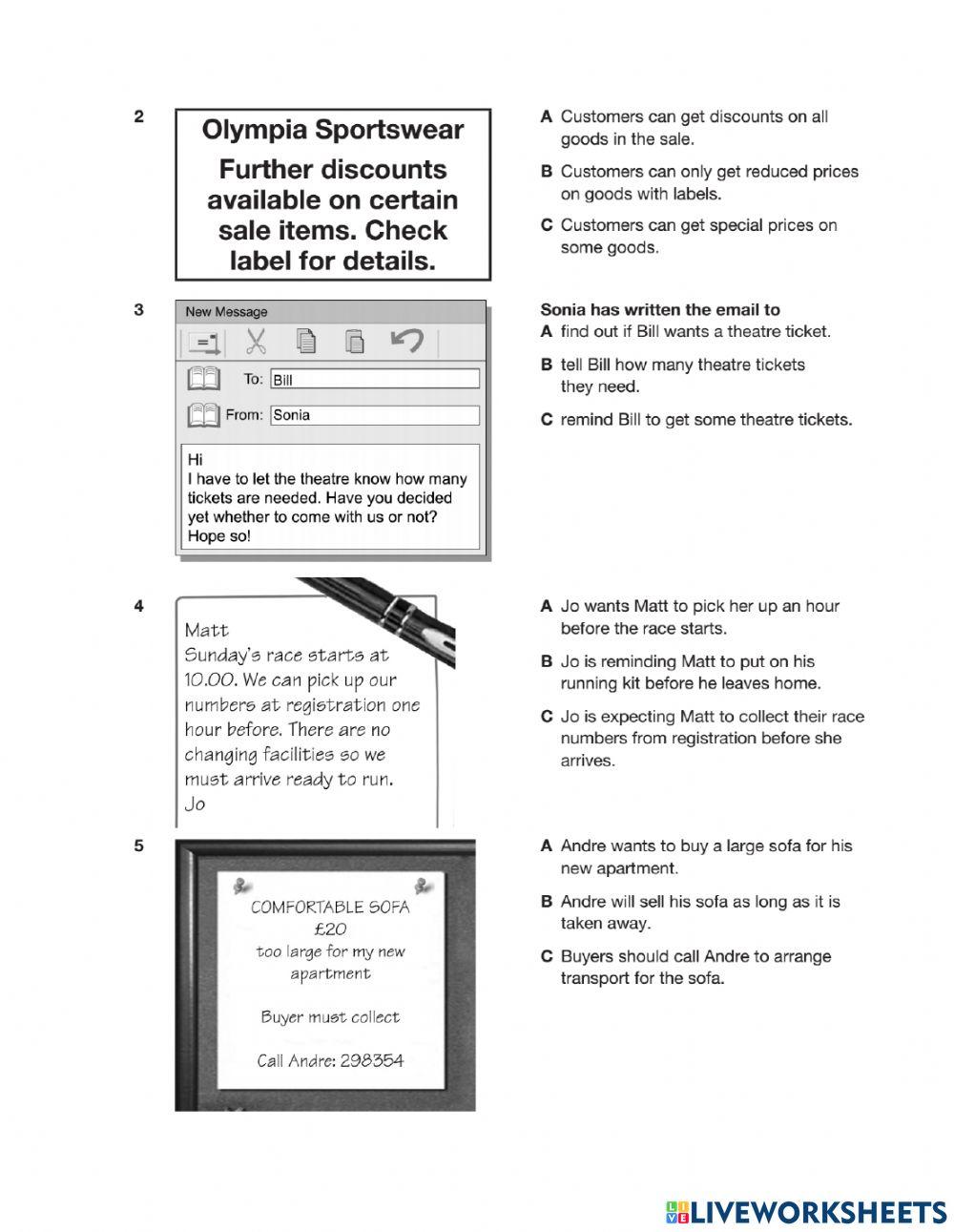 2

Olympia Sportswear

Further discounts available on certain sale items. Check label for details.

A Customers can get discounts on all goods in the sale.

B Customers can only get reduced prices on goods with labels.

C Customers can get special prices on some goods.

3

New Message

To: Bill

From: Sonia

Hi
I have to let the theatre know how many tickets are needed. Have you decided yet whether to come with us or not? Hope so!

Sonia has written the email to

A find out if Bill wants a theatre ticket.

B tell Bill how many theatre tickets they need.

C remind Bill to get some theatre tickets.

4

Matt
Sunday's race starts at 10.00. We can pick up our numbers at registration one hour before. There are no changing facilities so we must arrive ready to run.
Jo

A Jo wants Matt to pick her up an hour before the race starts.

B Jo is reminding Matt to put on his running kit before he leaves home.

C Jo is expecting Matt to collect their race numbers from registration before she arrives.

5

COMFORTABLE SOFA
£20
too large for my new apartment

Buyer must collect

Call Andre: 298354

A Andre wants to buy a large sofa for his new apartment.

B Andre will sell his sofa as long as it is taken away.

C Buyers should call Andre to arrange transport for the sofa.

LIVEWORKSHEETS