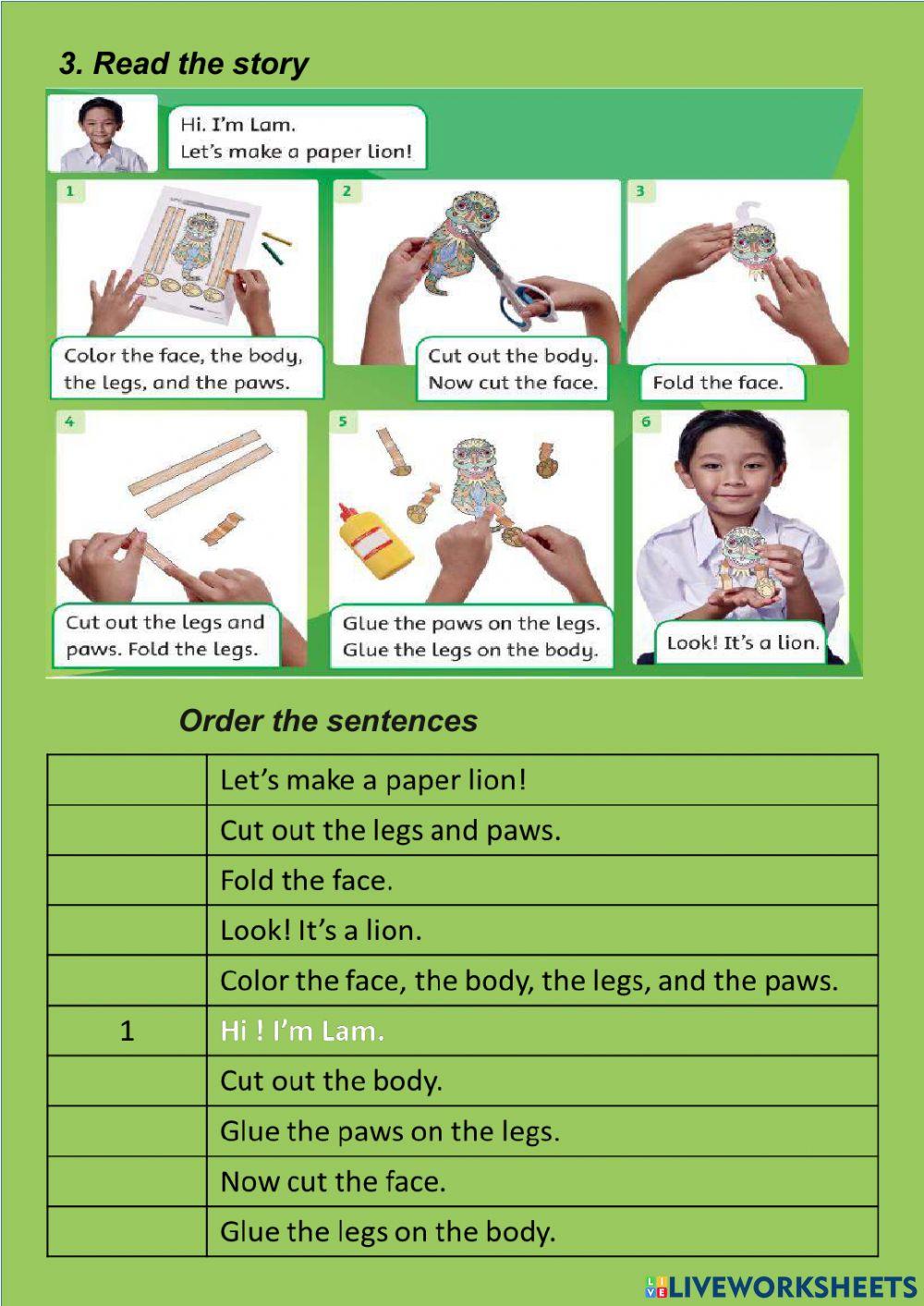 3. Read the story

Hi. I'm Lam.
Let's make a paper lion!

1
Color the face, the body, the legs, and the paws.

2
Cut out the body. Now cut the face.

3
Fold the face.

4
Cut out the legs and paws. Fold the legs.

5
Glue the paws on the legs. Glue the legs on the body.

6
Look! It's a lion.

Order the sentences

| | |
|---|---|
| | Let's make a paper lion! |
| | Cut out the legs and paws. |
| | Fold the face. |
| | Look! It's a lion. |
| | Color the face, the body, the legs, and the paws. |
| 1 | Hi ! I'm Lam. |
| | Cut out the body. |
| | Glue the paws on the legs. |
| | Now cut the face. |
| | Glue the legs on the body. |

LIVEWORKSHEETS