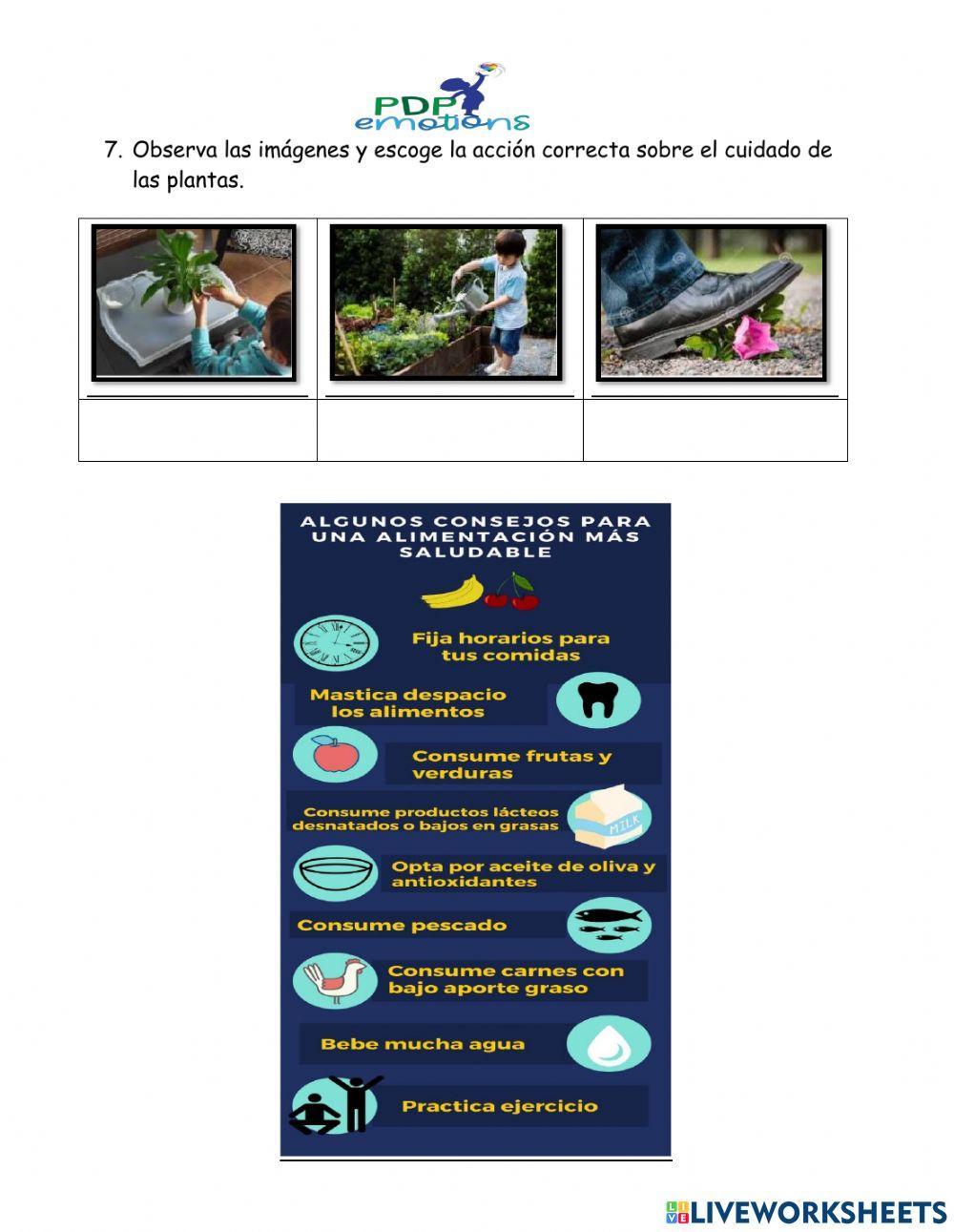 PDP emotions

7. Observa las imágenes y escoge la acción correcta sobre el cuidado de las plantas.

ALGUNOS CONSEJOS PARA UNA ALIMENTACIÓN MÁS SALUDABLE

Fija horarios para tus comidas

Mastica despacio los alimentos

Consume frutas y verduras

Consume productos lácteos desnatados o bajos en grasas

MILK

Opta por aceite de oliva y antioxidantes

Consume pescado

Consume carnes con bajo aporte graso

Bebe mucha agua

Practica ejercicio

LIVEWORKSHEETS