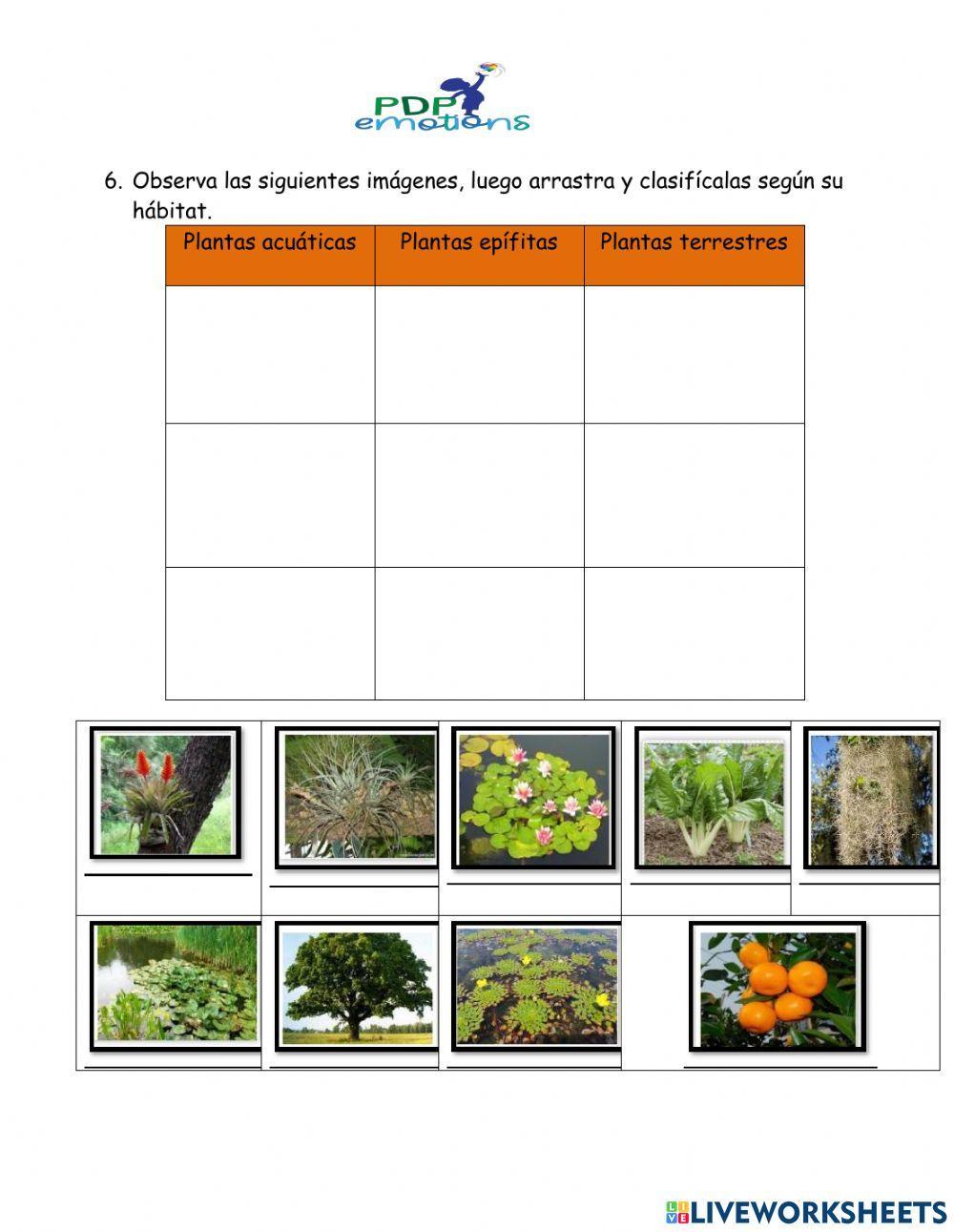 PDP emotions

6. Observa las siguientes imágenes, luego arrastra y clasifícalas según su hábitat.

| Plantas acuáticas | Plantas epífitas | Plantas terrestres |
|---|---|---|
| | | |
| | | |
| | | |

LIVEWORKSHEETS