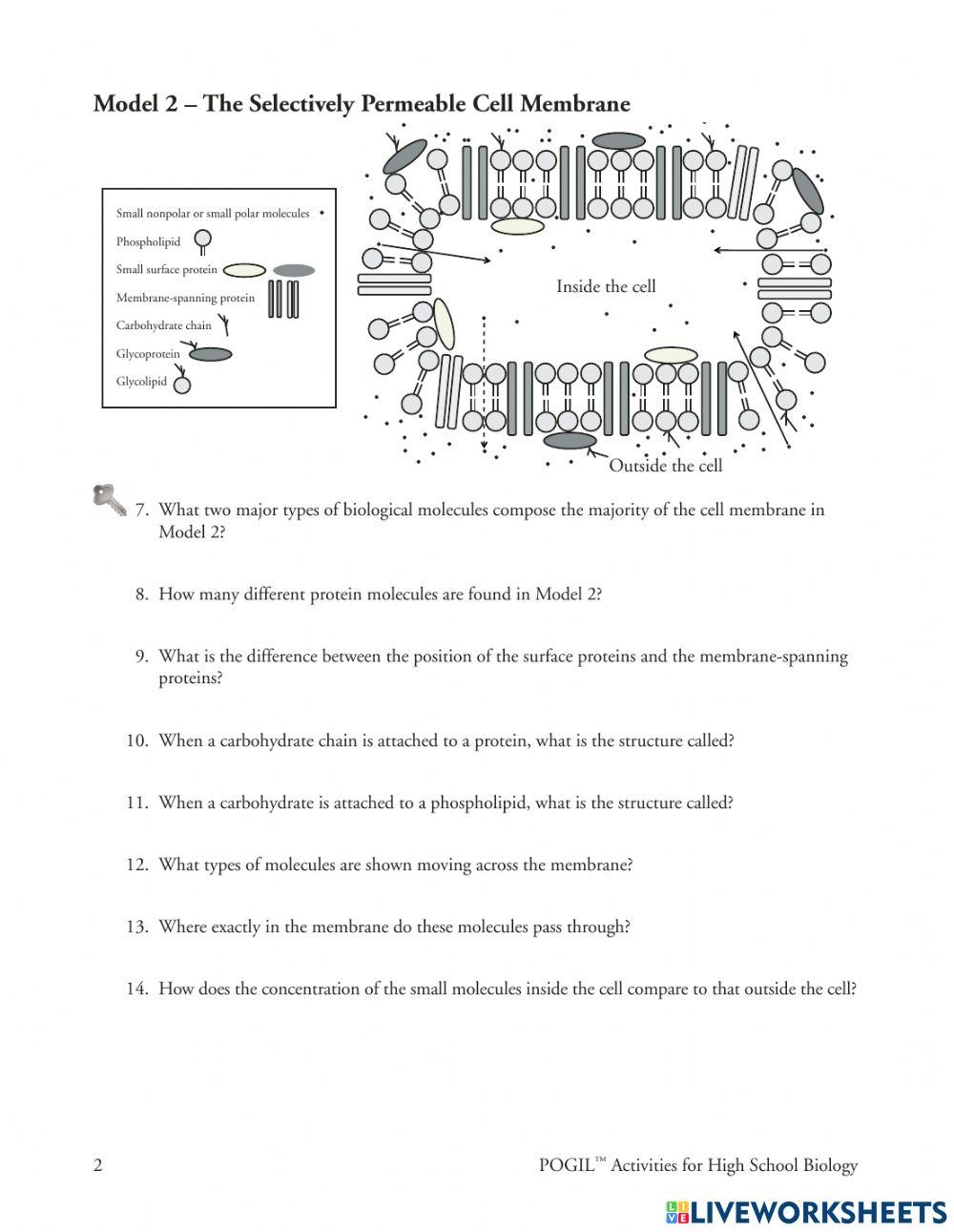 Model 2 – The Selectively Permeable Cell Membrane

Small nonpolar or small polar molecules
Phospholipid
Small surface protein
Membrane-spanning protein
Carbohydrate chain
Glycoprotein
Glycolipid

Inside the cell

Outside the cell

7. What two major types of biological molecules compose the majority of the cell membrane in Model 2?

8. How many different protein molecules are found in Model 2?

9. What is the difference between the position of the surface proteins and the membrane-spanning proteins?

10. When a carbohydrate chain is attached to a protein, what is the structure called?

11. When a carbohydrate is attached to a phospholipid, what is the structure called?

12. What types of molecules are shown moving across the membrane?

13. Where exactly in the membrane do these molecules pass through?

14. How does the concentration of the small molecules inside the cell compare to that outside the cell?

2

POGIL™ Activities for High School Biology

LIVEWORKSHEETS