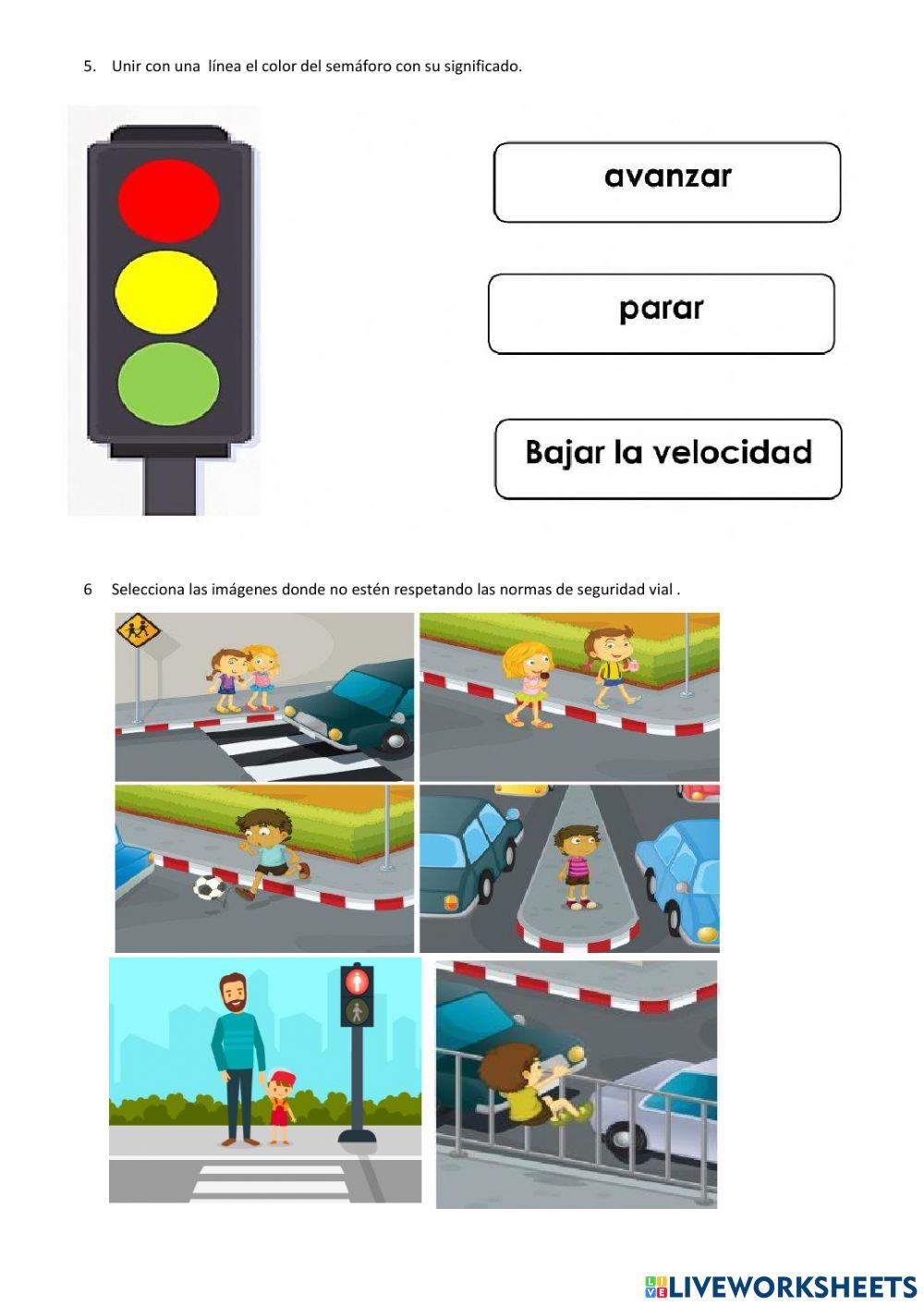 5. Unir con una línea el color del semáforo con su significado.

avanzar

parar

Bajar la velocidad

6 Selecciona las imágenes donde no estén respetando las normas de seguridad vial .

LIVEWORKSHEETS