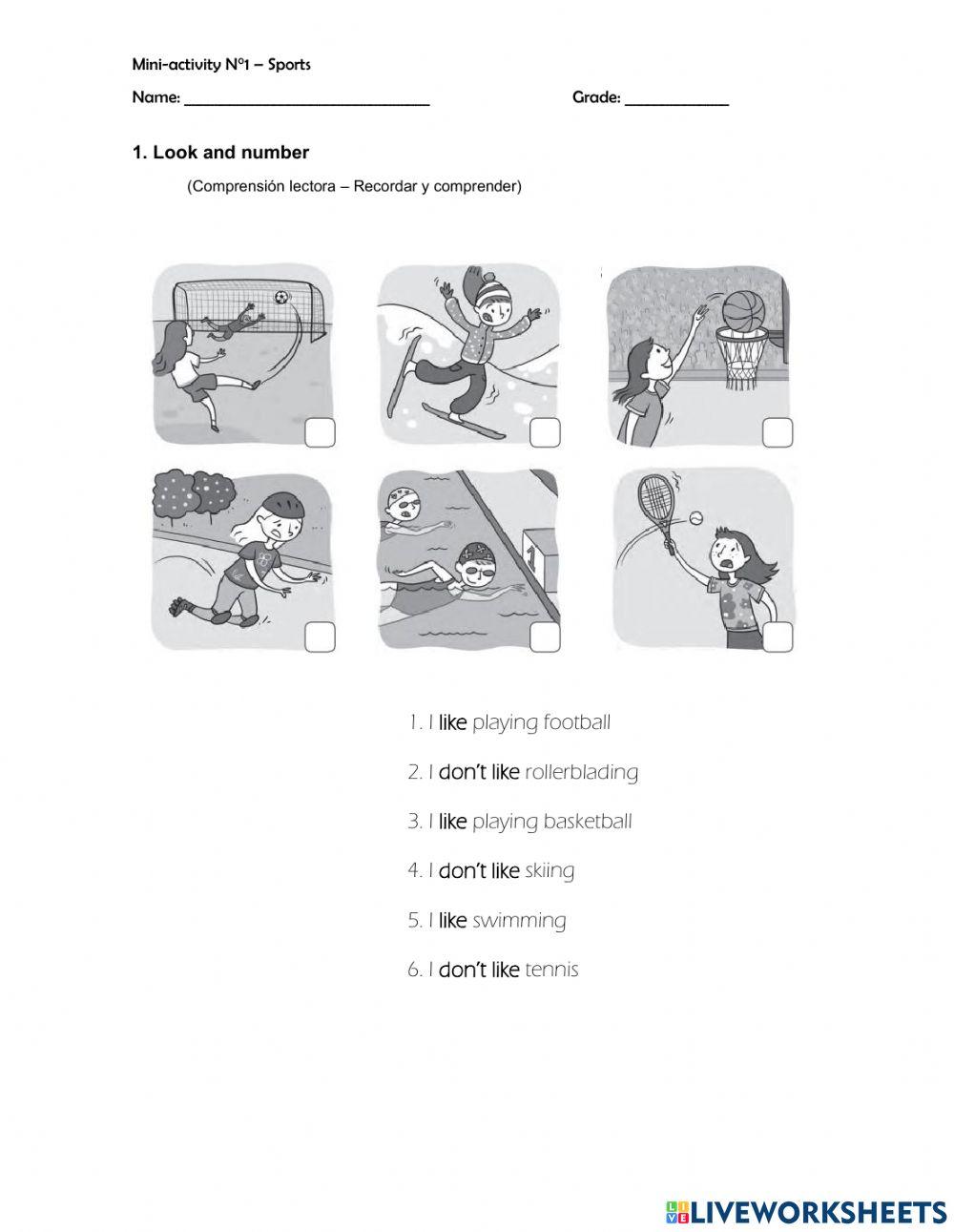 Mini-activity N°1 – Sports

Name: ______________________________ Grade: ____________

1. Look and number

(Comprensión lectora – Recordar y comprender)

1

1. I like playing football

2. I don't like rollerblading

3. I like playing basketball

4. I don't like skiing

5. I like swimming

6. I don't like tennis

LIVEWORKSHEETS