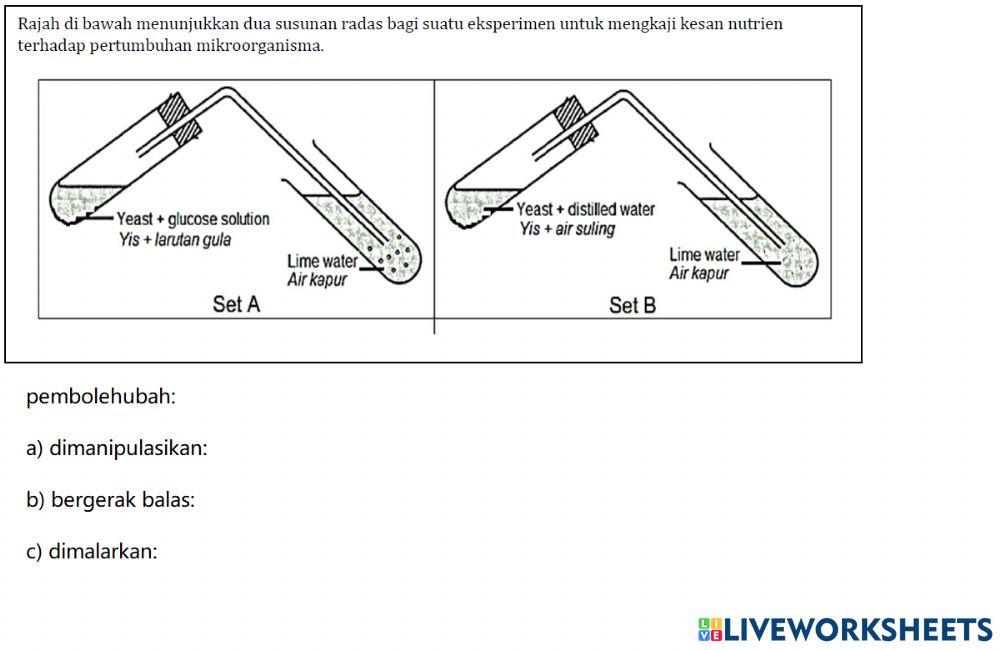 Rajah di bawah menunjukkan dua susunan radas bagi suatu eksperimen untuk mengkaji kesan nutrien terhadap pertumbuhan mikroorganisma.

Yeast + glucose solution
Yis + larutan gula

Lime water
Air kapur

Set A

Yeast + distilled water
Yis + air suling

Lime water
Air kapur

Set B

pembolehubah:

a) dimanipulasikan:

b) bergerak balas:

c) dimalarkan:

LIVEWORKSHEETS