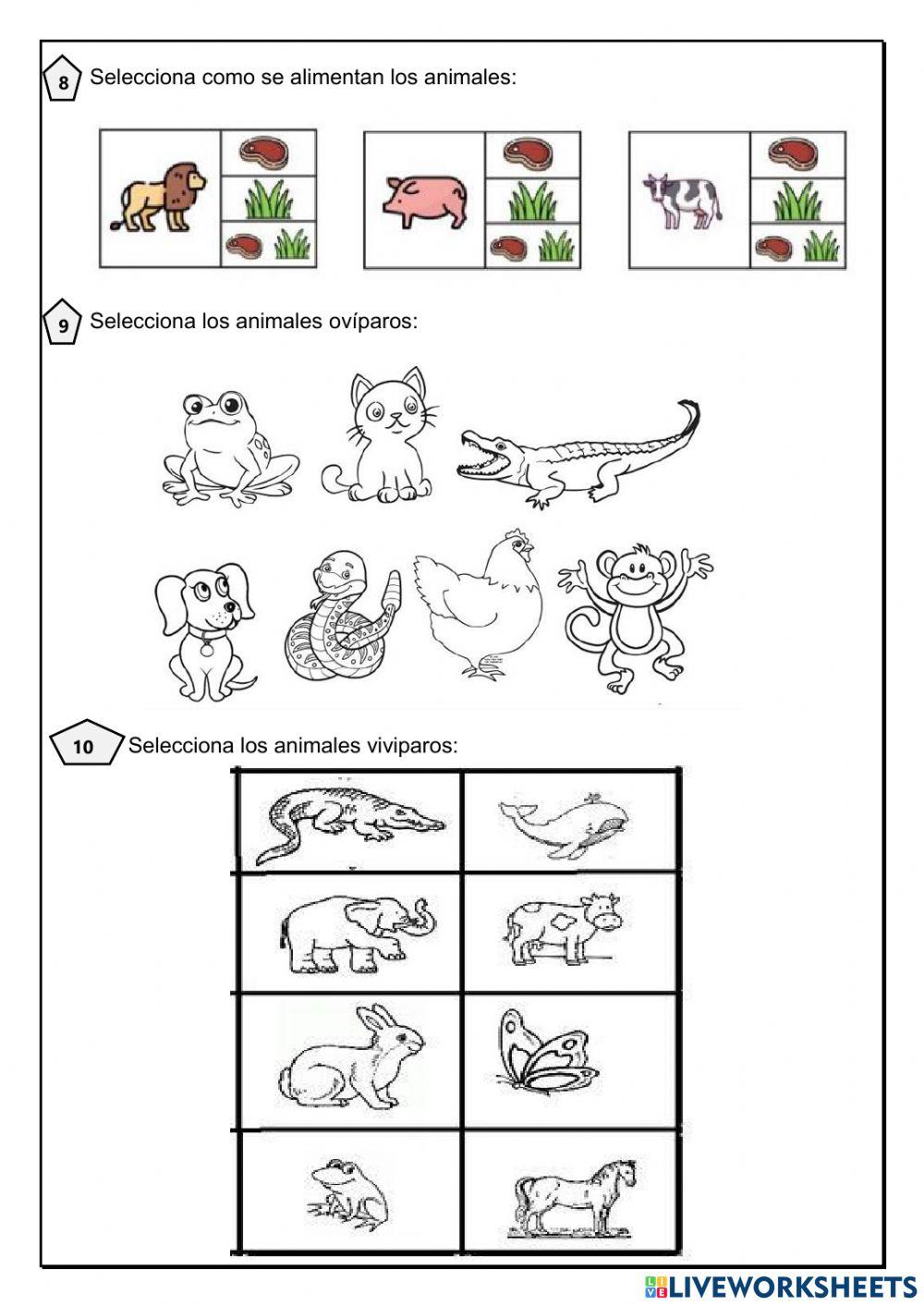 8 Selecciona como se alimentan los animales:

9 Selecciona los animales ovíparos:

10 Selecciona los animales viviparos:

LIVEWORKSHEETS