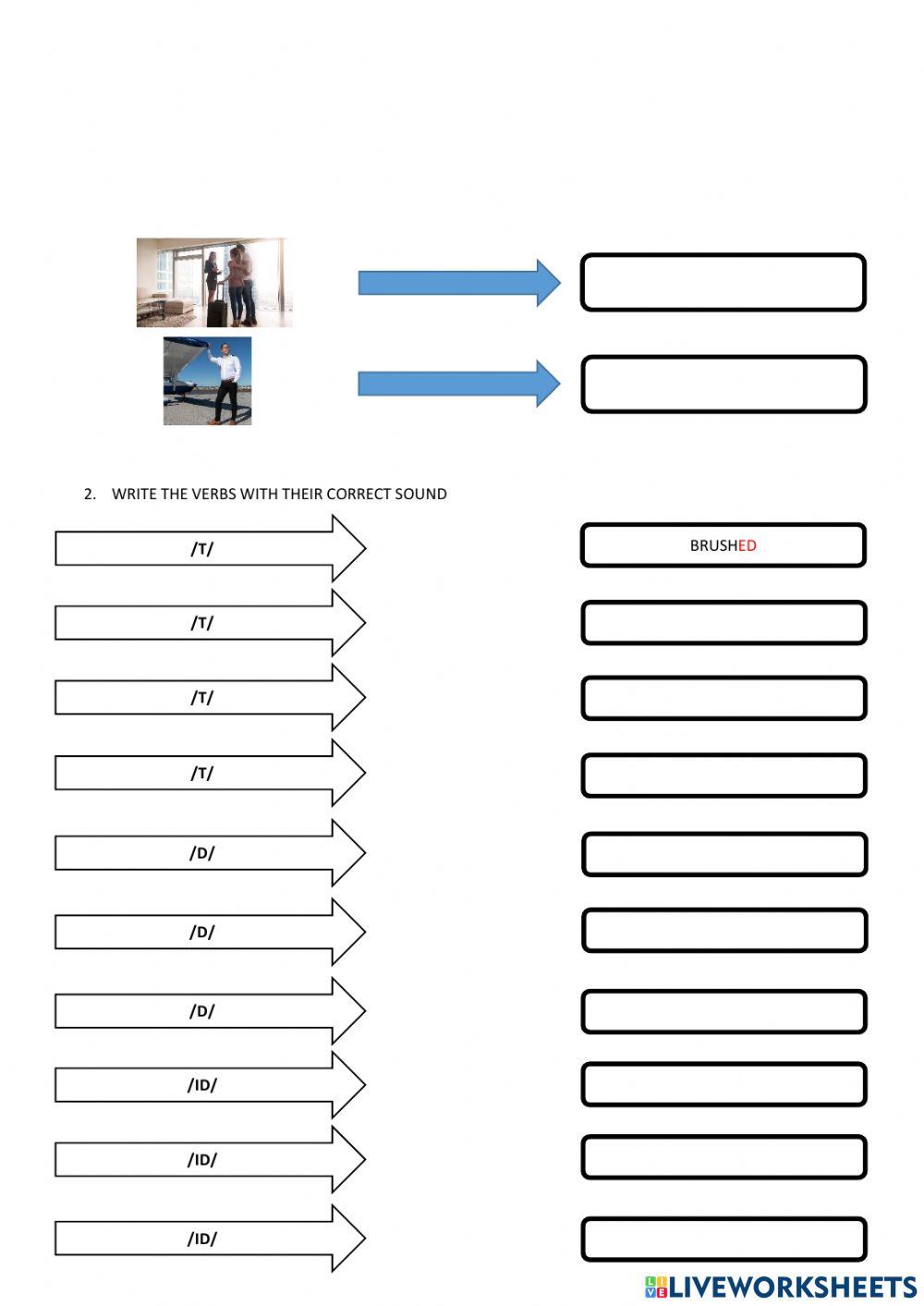 2. WRITE THE VERBS WITH THEIR CORRECT SOUND

/T/

BRUSHED

/T/

/T/

/T/

/D/

/D/

/D/

/ID/

/ID/

/ID/

LIVEWORKSHEETS