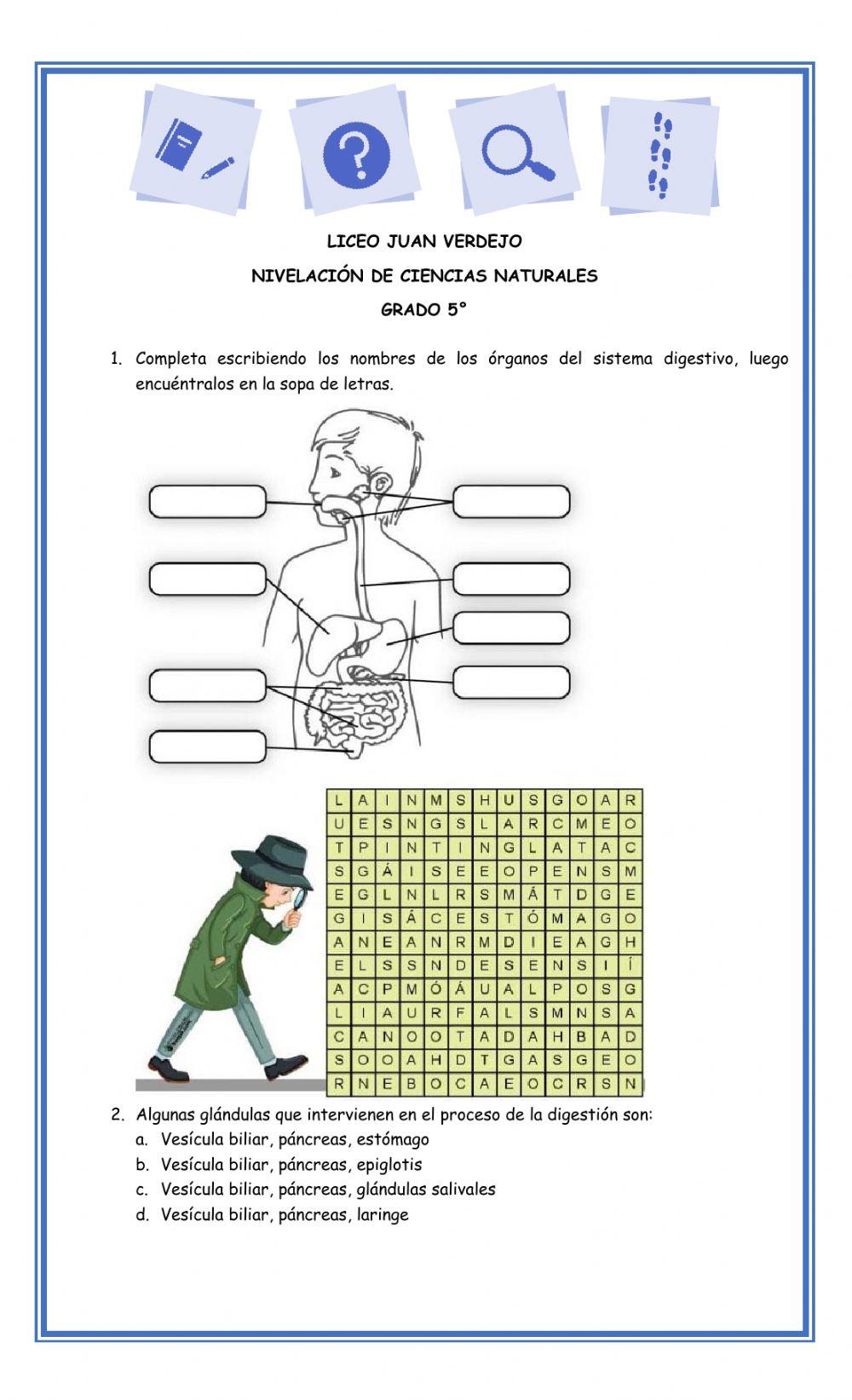 LICEO JUAN VERDEJO

NIVELACIÓN DE CIENCIAS NATURALES

GRADO 5°

1. Completa escribiendo los nombres de los órganos del sistema digestivo, luego encuéntralos en la sopa de letras.

| L | A | I | N | M | S | H | U | S | G | O | A | R |
|---|---|---|---|---|---|---|---|---|---|---|---|---|
| U | E | S | N | G | S | L | A | R | C | M | E | O |
| T | P | I | N | T | I | N | G | L | A | T | A | C |
| S | G | Á | I | S | E | E | O | P | E | N | S | M |
| E | G | L | N | L | R | S | M | Á | T | D | G | E |
| G | I | S | Á | C | E | S | T | Ó | M | A | G | O |
| A | N | E | A | N | R | M | D | I | E | A | G | H |
| E | L | S | S | N | D | E | S | E | N | S | I | Í |
| A | C | P | M | Ó | Á | U | A | L | P | O | S | G |
| L | I | A | U | R | F | A | L | S | M | N | S | A |
| C | A | N | O | O | T | A | D | A | H | B | A | D |
| S | O | O | A | H | D | T | G | A | S | G | E | O |
| R | N | E | B | O | C | A | E | O | C | R | S | N |

2. Algunas glándulas que intervienen en el proceso de la digestión son:
a. Vesícula biliar, páncreas, estómago
b. Vesícula biliar, páncreas, epiglotis
c. Vesícula biliar, páncreas, glándulas salivales
d. Vesícula biliar, páncreas, laringe