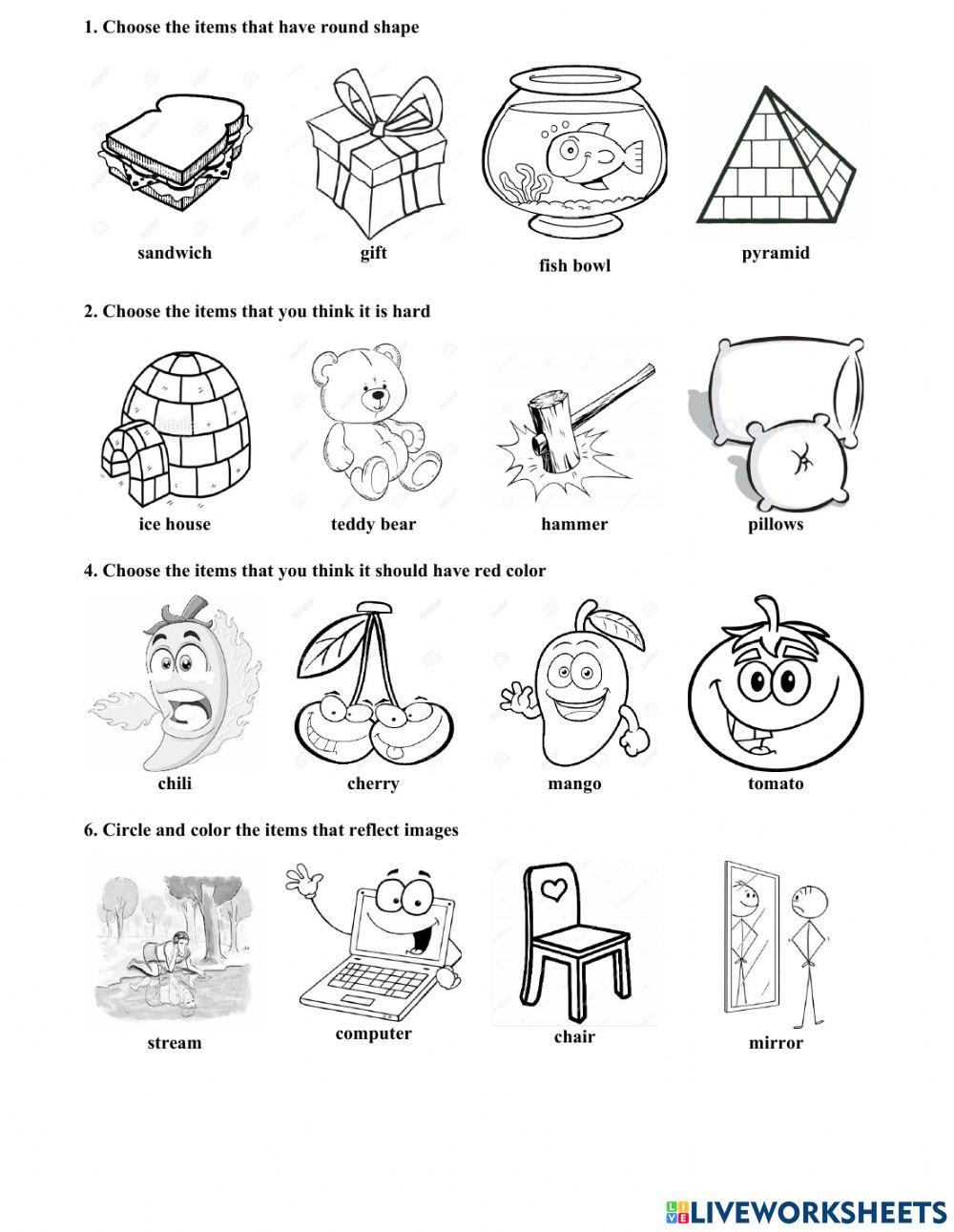 1. Choose the items that have round shape

sandwich

gift

fish bowl

pyramid

2. Choose the items that you think it is hard

ice house

teddy bear

hammer

pillows

4. Choose the items that you think it should have red color

chili

cherry

mango

tomato

6. Circle and color the items that reflect images

stream

computer

chair

mirror

LIVEWORKSHEETS