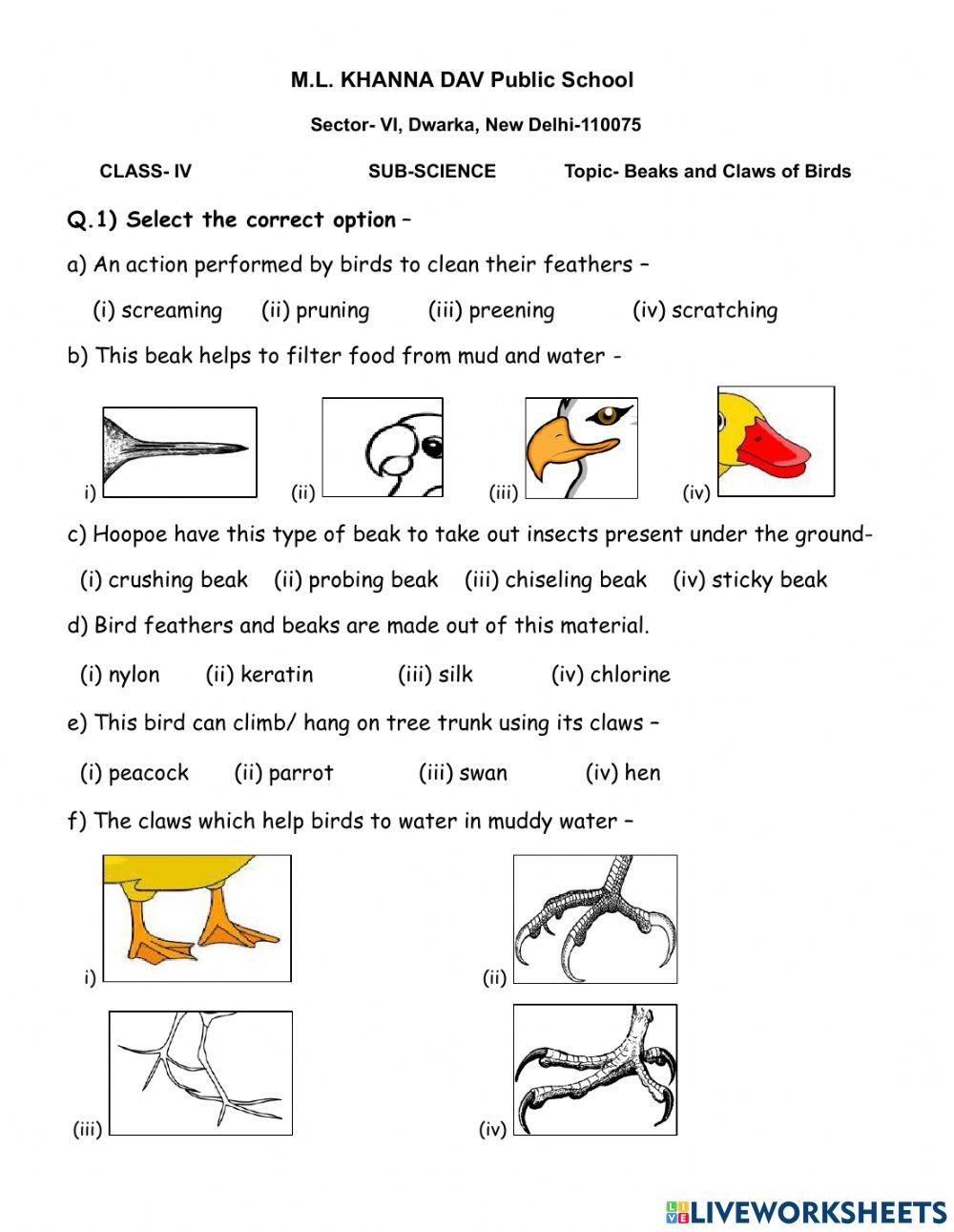 M.L. KHANNA DAV Public School

Sector- VI, Dwarka, New Delhi-110075

CLASS- IV SUB-SCIENCE Topic- Beaks and Claws of Birds

Q.1) Select the correct option –

a) An action performed by birds to clean their feathers –

(i) screaming (ii) pruning (iii) preening (iv) scratching

b) This beak helps to filter food from mud and water -

i) (ii) (iii) (iv)

c) Hoopoe have this type of beak to take out insects present under the ground-

(i) crushing beak (ii) probing beak (iii) chiseling beak (iv) sticky beak

d) Bird feathers and beaks are made out of this material.

(i) nylon (ii) keratin (iii) silk (iv) chlorine

e) This bird can climb/ hang on tree trunk using its claws –

(i) peacock (ii) parrot (iii) swan (iv) hen

f) The claws which help birds to water in muddy water –

i) (ii)

(iii) (iv)

LIVEWORKSHEETS