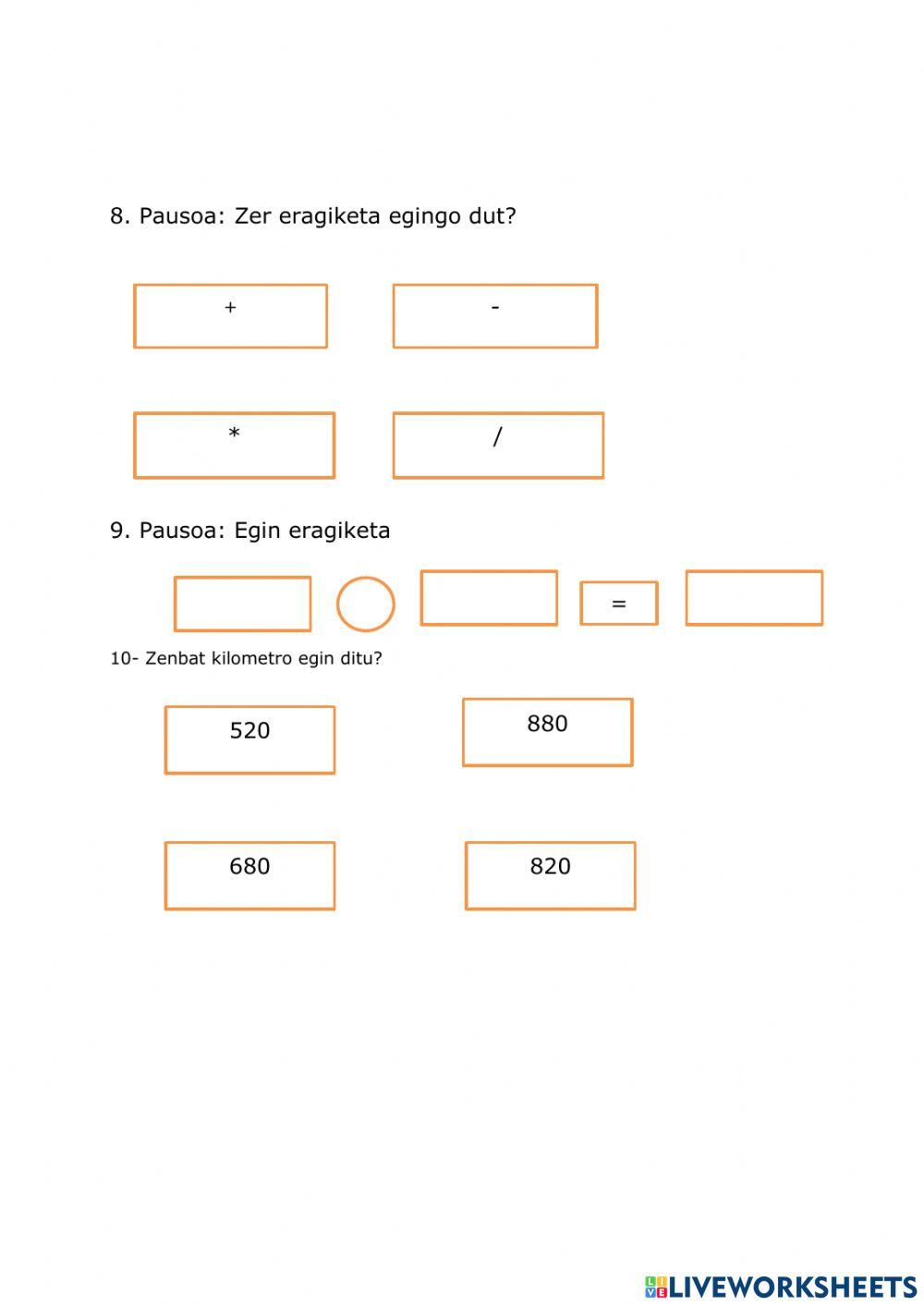 8. Pausoa: Zer eragiketa egingo dut?

+

-

*

/

9. Pausoa: Egin eragiketa

=

10- Zenbat kilometro egin ditu?

520

880

680

820

LIVEWORKSHEETS