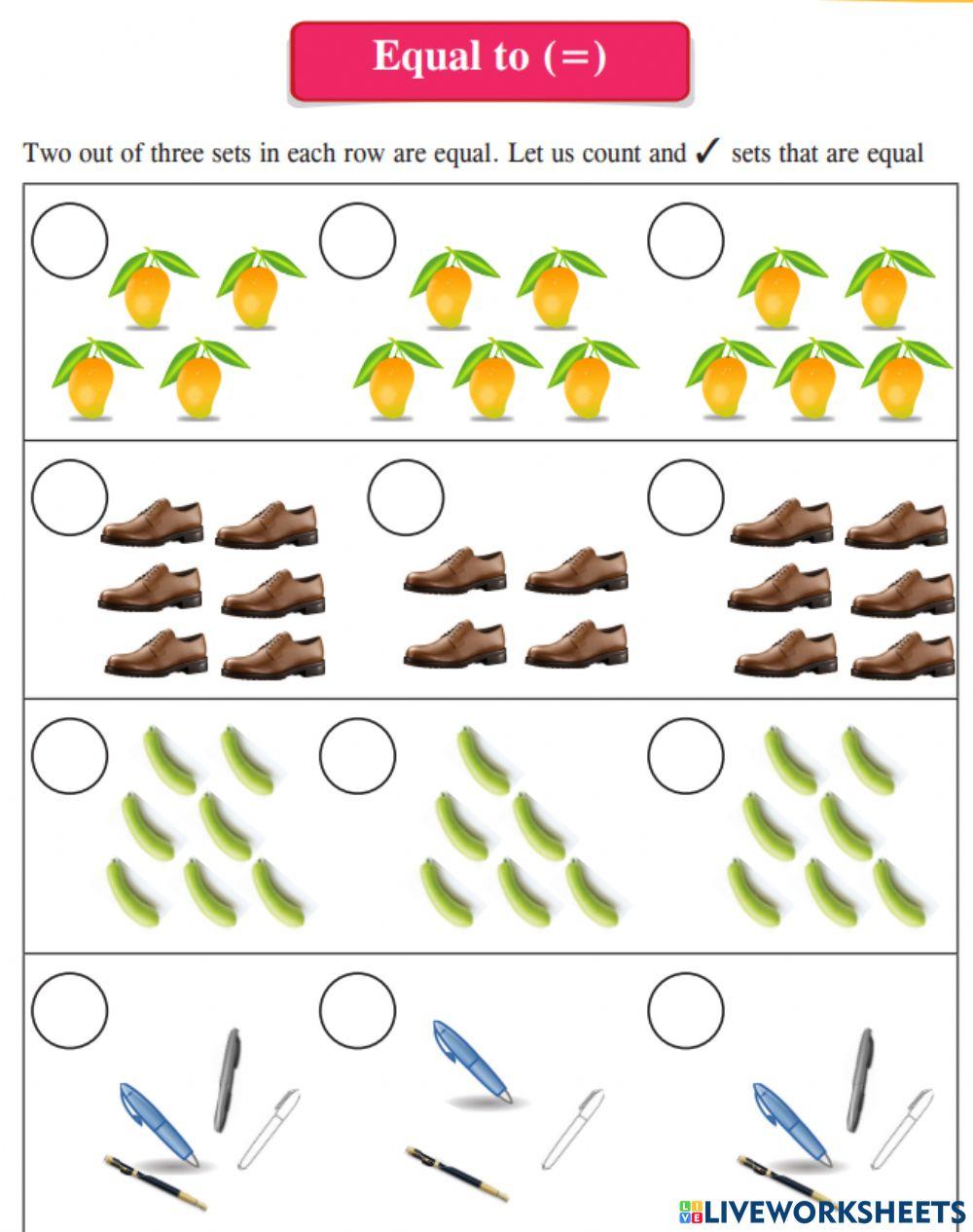 Equal to (=)

Two out of three sets in each row are equal. Let us count and ✓ sets that are equal

LIVEWORKSHEETS