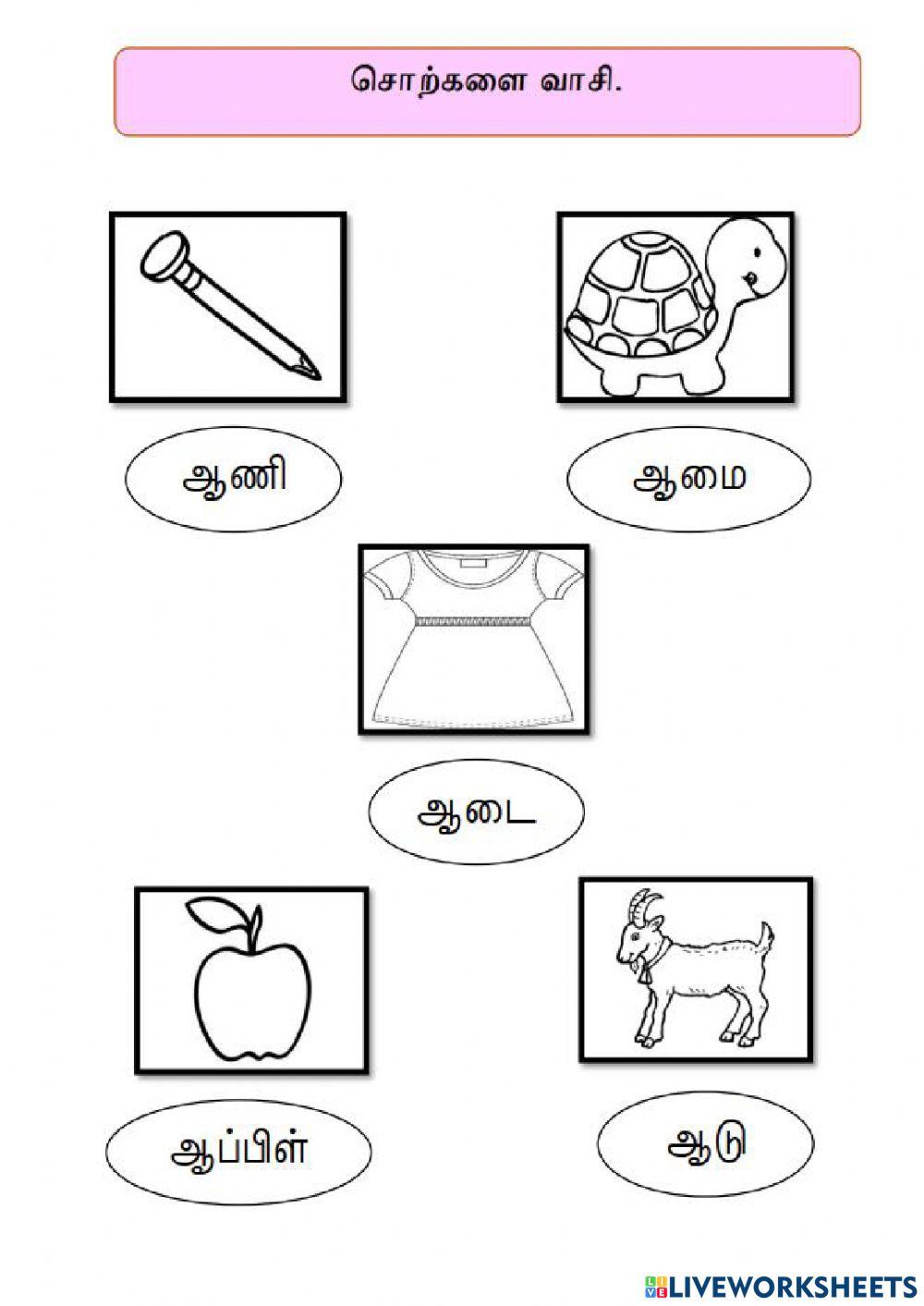 சொற்களை வாசி.

ஆணி

ஆமை

ஆடை

ஆப்பிள்

ஆடு

LIVEWORKSHEETS