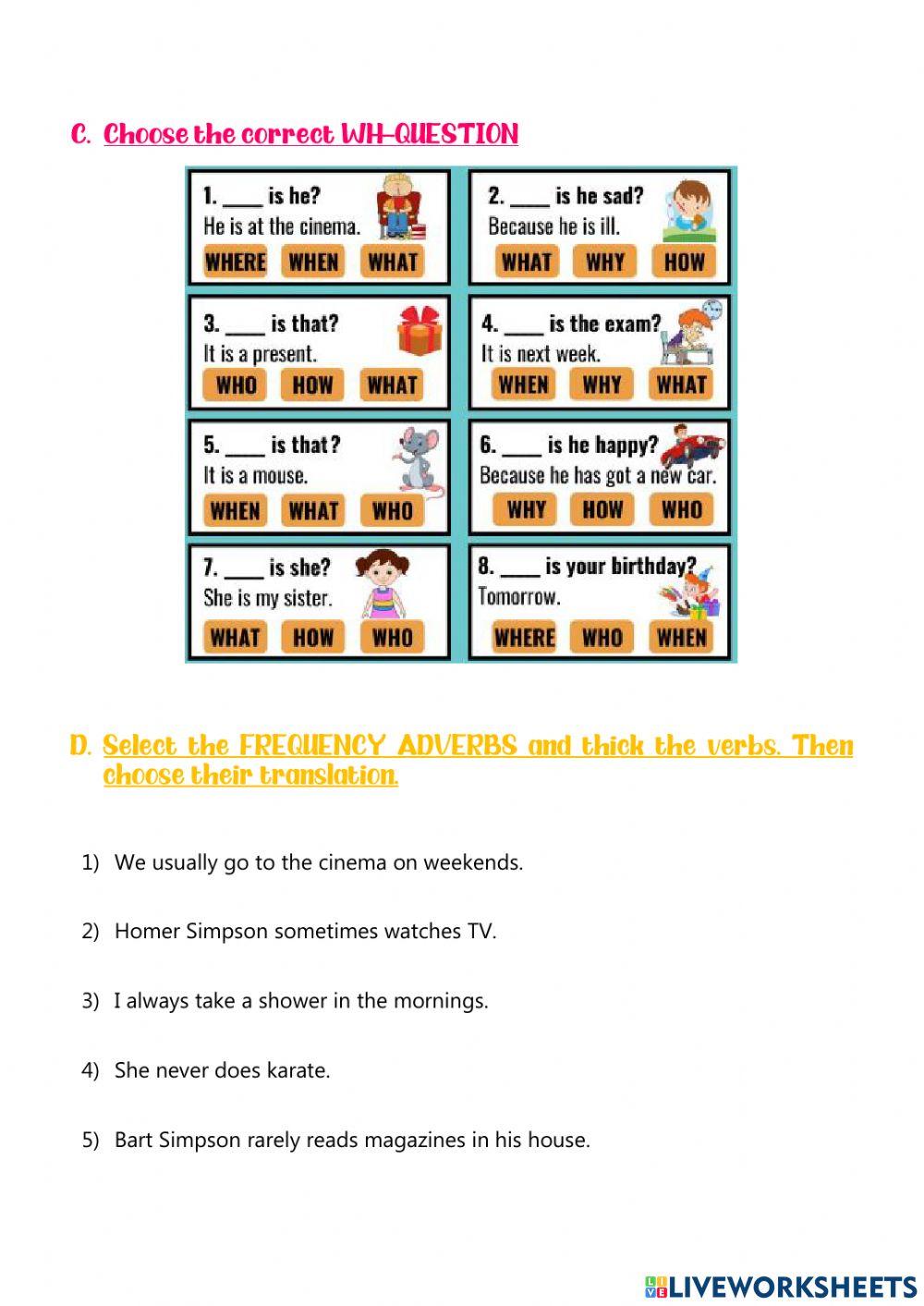 C. Choose the correct WH-QUESTION

1. ____ is he?
He is at the cinema.
WHERE WHEN WHAT

2. ____ is he sad?
Because he is ill.
WHAT WHY HOW

3. ____ is that?
It is a present.
WHO HOW WHAT

4. ____ is the exam?
It is next week.
WHEN WHY WHAT

5. ____ is that?
It is a mouse.
WHEN WHAT WHO

6. ____ is he happy?
Because he has got a new car.
WHY HOW WHO

7. ____ is she?
She is my sister.
WHAT HOW WHO

8. ____ is your birthday?
Tomorrow.
WHERE WHO WHEN

D. Select the FREQUENCY ADVERBS and thick the verbs. Then choose their translation.

1) We usually go to the cinema on weekends.

2) Homer Simpson sometimes watches TV.

3) I always take a shower in the mornings.

4) She never does karate.

5) Bart Simpson rarely reads magazines in his house.

LIVEWORKSHEETS