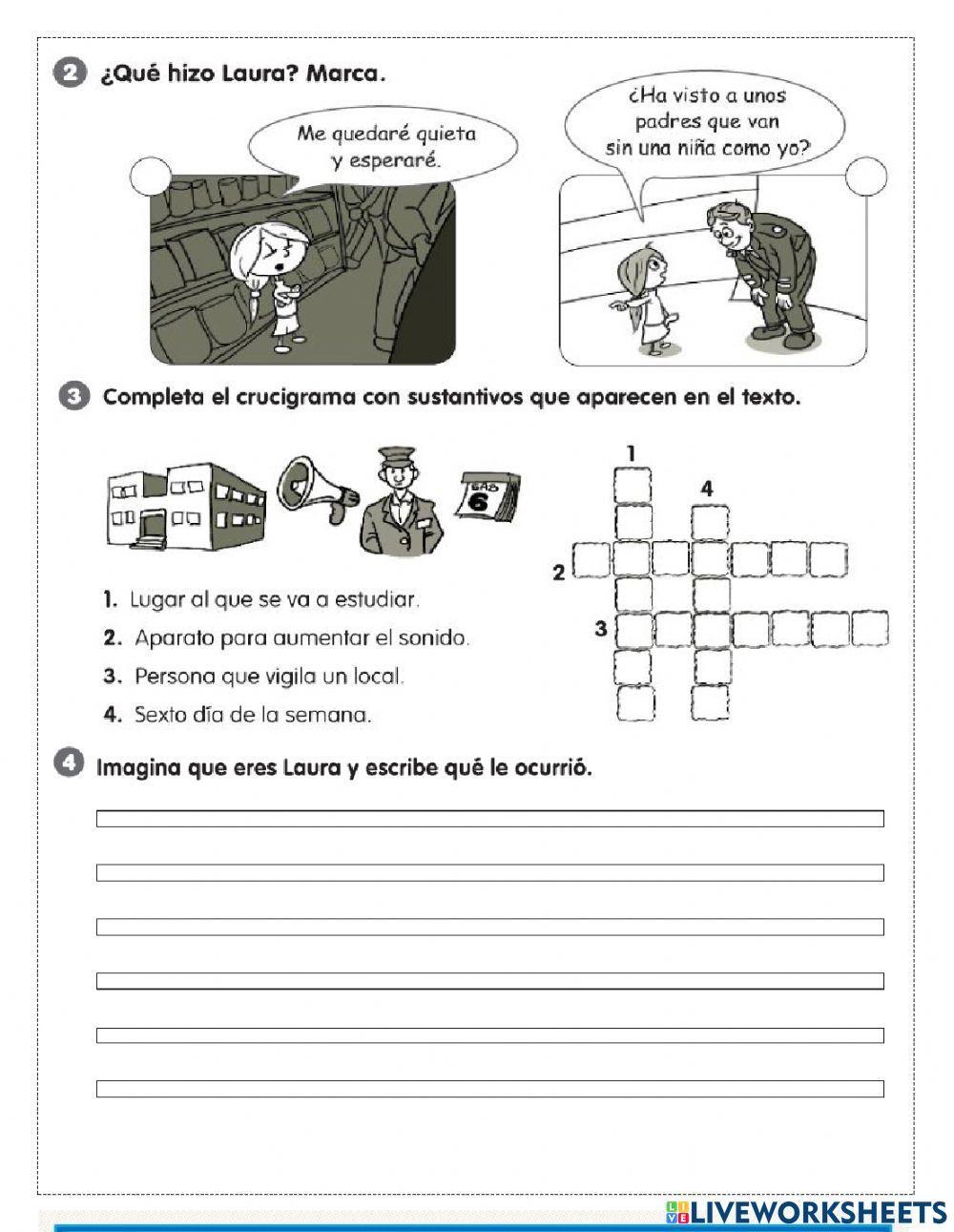 2 ¿Qué hizo Laura? Marca.

Me quedaré quieta y esperaré.

¿Ha visto a unos padres que van sin una niña como yo?

3 Completa el crucigrama con sustantivos que aparecen en el texto.

SAB 6

1
4
2
3

1. Lugar al que se va a estudiar.
2. Aparato para aumentar el sonido.
3. Persona que vigila un local.
4. Sexto día de la semana.

4 Imagina que eres Laura y escribe qué le ocurrió.

LIVEWORKSHEETS