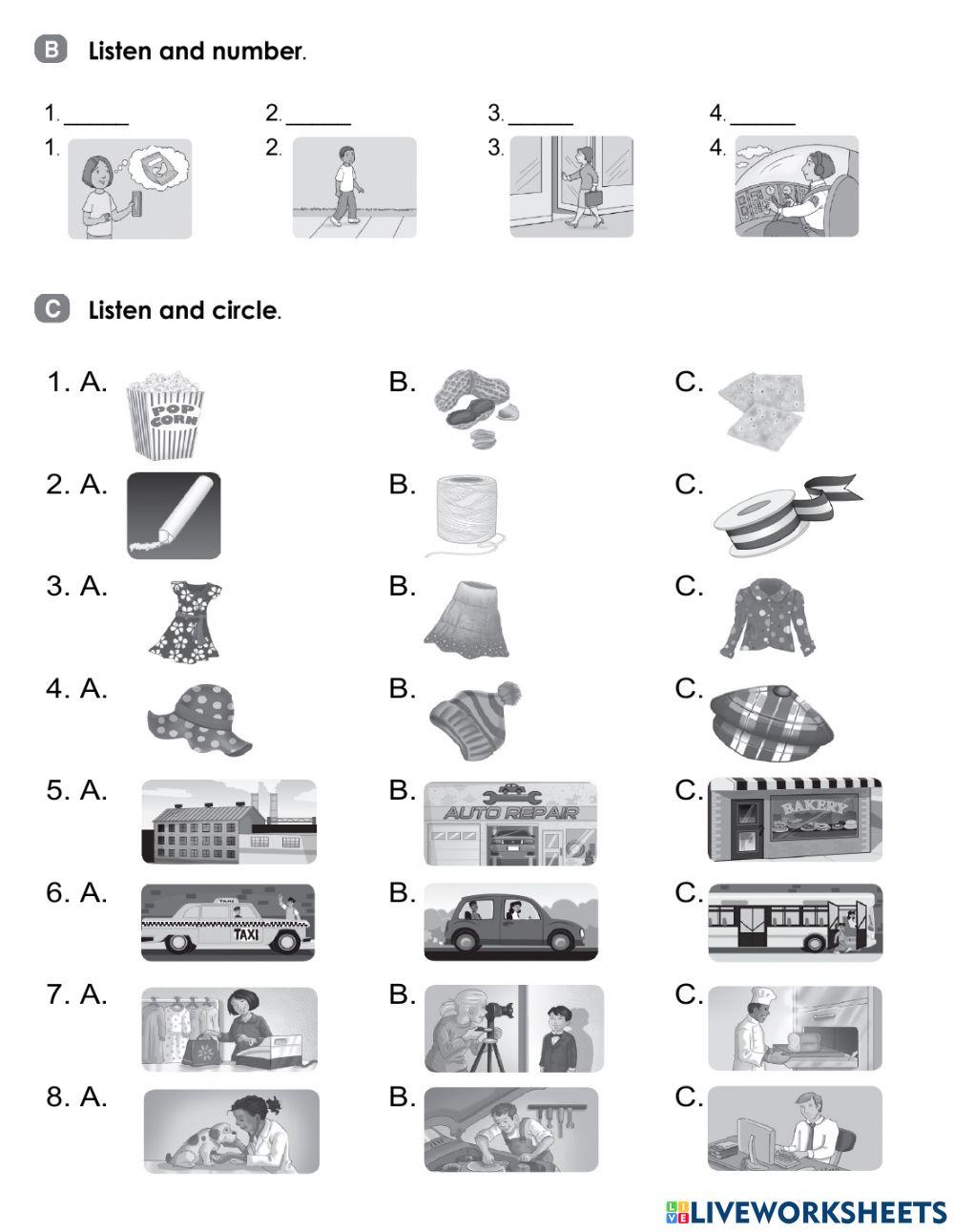 B Listen and number.

1. ______ 2. ______ 3. ______ 4. ______

1. 2. 3. 4.

C Listen and circle.

1. A. POP CORN B. C.

2. A. B. C.

3. A. B. C.

4. A. B. C.

5. A. B. AUTO REPAIR C. BAKERY

6. A. TAXI TAXI B. C.

7. A. B. C.

8. A. B. C.

LIVEWORKSHEETS