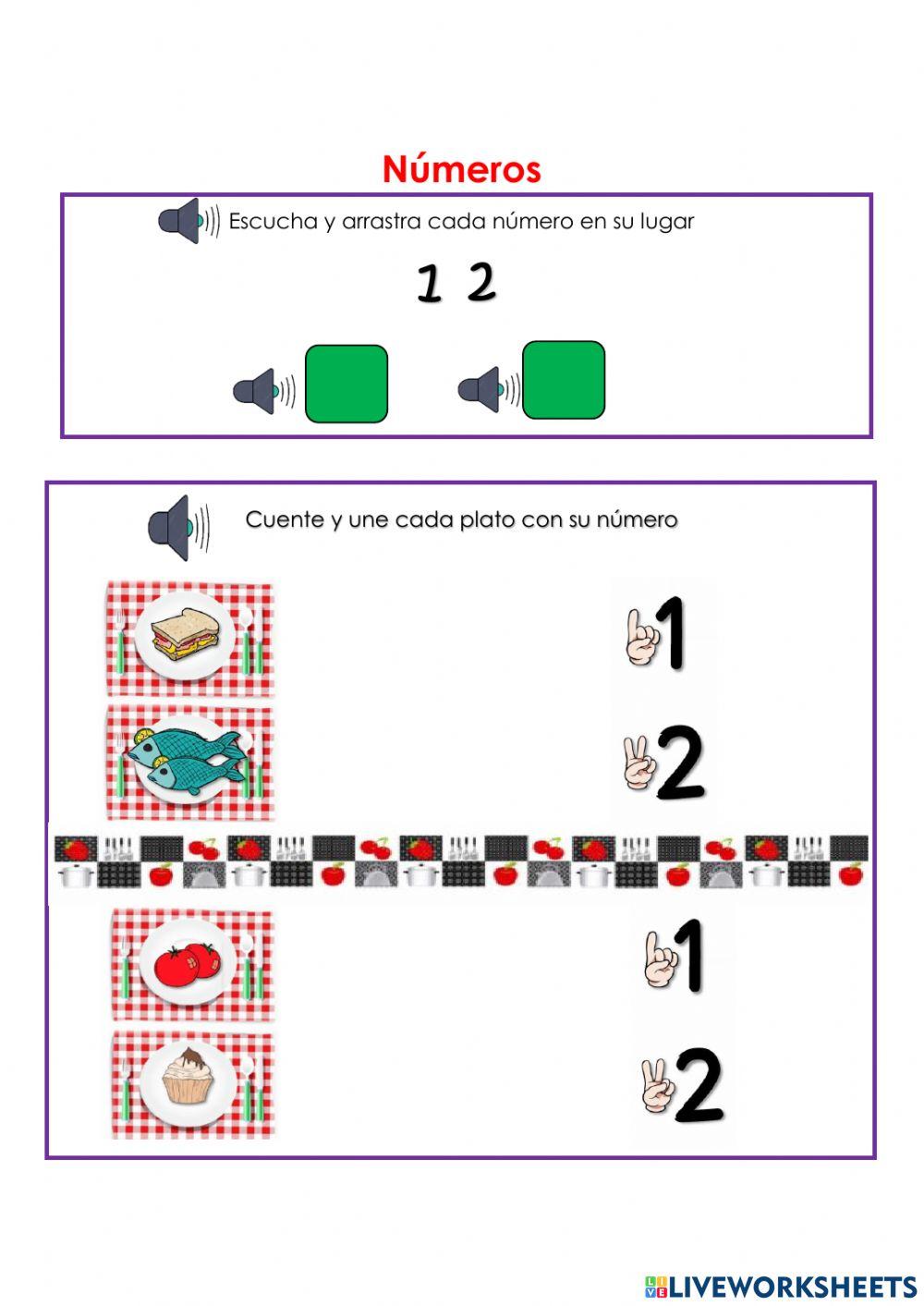 Números

Escucha y arrastra cada número en su lugar

1 2

Cuente y une cada plato con su número

1

2

1

2

LIVEWORKSHEETS