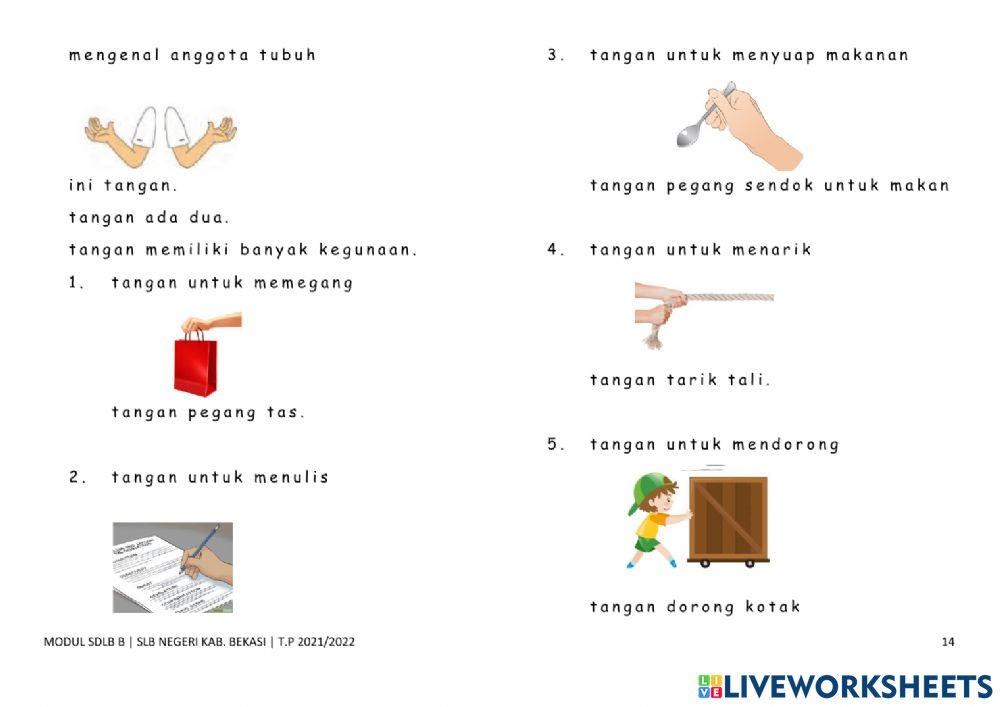 mengenal anggota tubuh

ini tangan.

tangan ada dua.

tangan memiliki banyak kegunaan.

1. tangan untuk memegang

tangan pegang tas.

2. tangan untuk menulis

3. tangan untuk menyuap makanan

tangan pegang sendok untuk makan

4. tangan untuk menarik

tangan tarik tali.

5. tangan untuk mendorong

tangan dorong kotak

MODUL SDLB B | SLB NEGERI KAB. BEKASI | T.P 2021/2022

14

LIVEWORKSHEETS