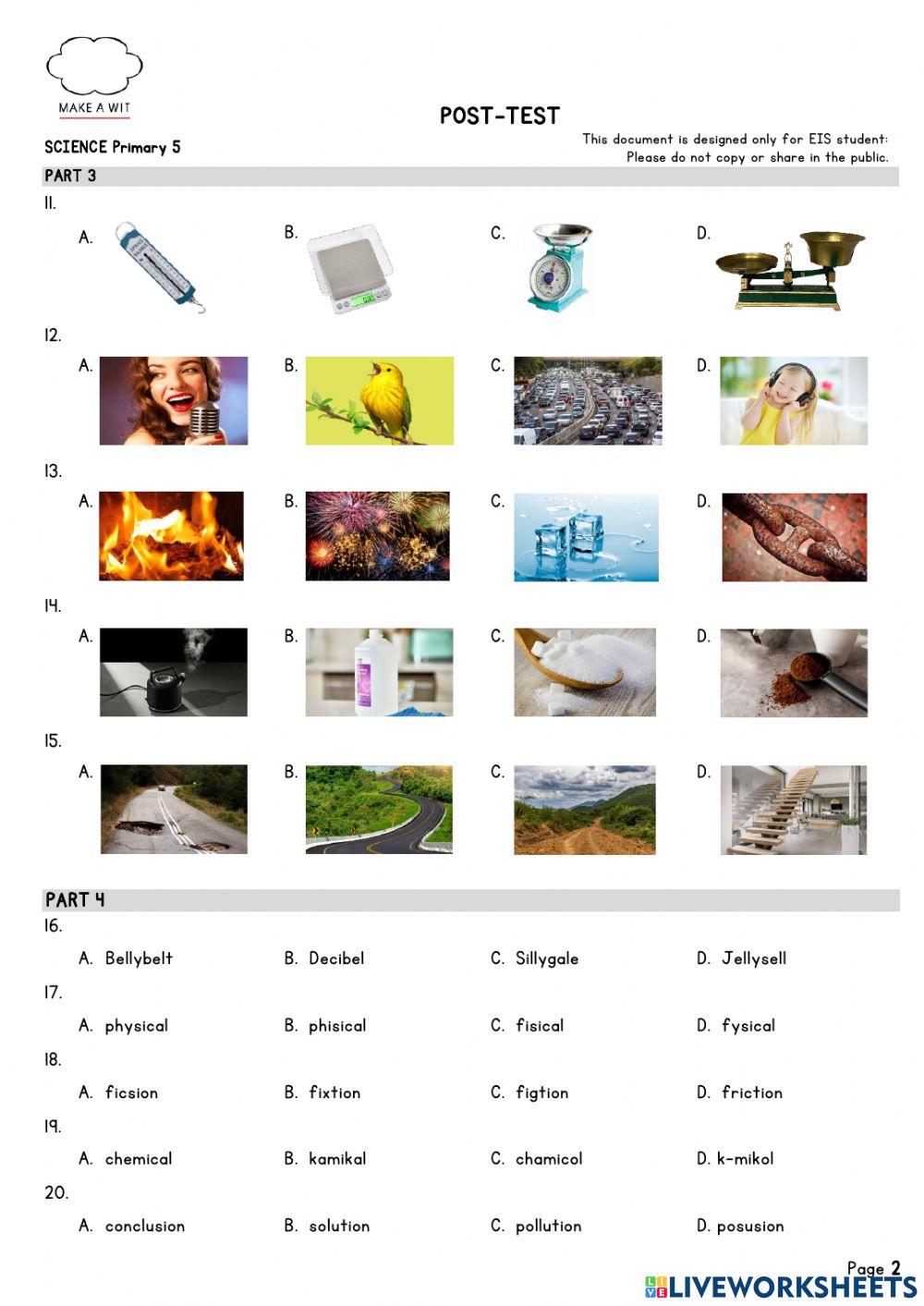 MAKE A WIT

POST-TEST

SCIENCE Primary 5

This document is designed only for EIS student: Please do not copy or share in the public.

PART 3

11.
A.
B.
C.
D.

12.
A.
B.
C.
D.

13.
A.
B.
C.
D.

14.
A.
B.
C.
D.

15.
A.
B.
C.
D.

PART 4

16.
A. Bellybelt
B. Decibel
C. Sillygale
D. Jellysell

17.
A. physical
B. phisical
C. fisical
D. fysical

18.
A. ficsion
B. fixtion
C. figtion
D. friction

19.
A. chemical
B. kamikal
C. chamicol
D. k-mikol

20.
A. conclusion
B. solution
C. pollution
D. posusion

Page 2

LIVEWORKSHEETS