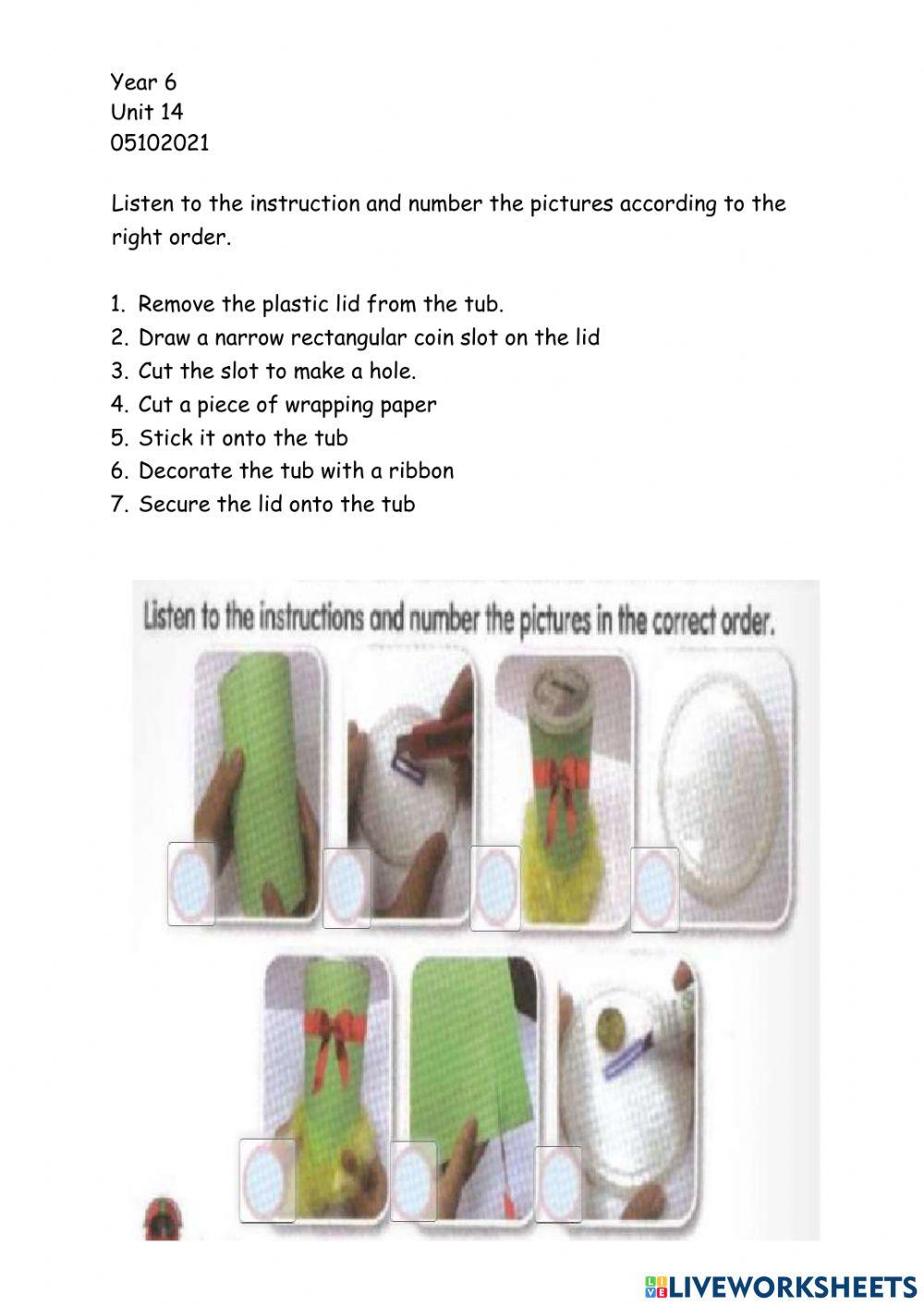 Year 6
Unit 14
05102021

Listen to the instruction and number the pictures according to the right order.

1. Remove the plastic lid from the tub.
2. Draw a narrow rectangular coin slot on the lid
3. Cut the slot to make a hole.
4. Cut a piece of wrapping paper
5. Stick it onto the tub
6. Decorate the tub with a ribbon
7. Secure the lid onto the tub

Listen to the instructions and number the pictures in the correct order.

LIVEWORKSHEETS