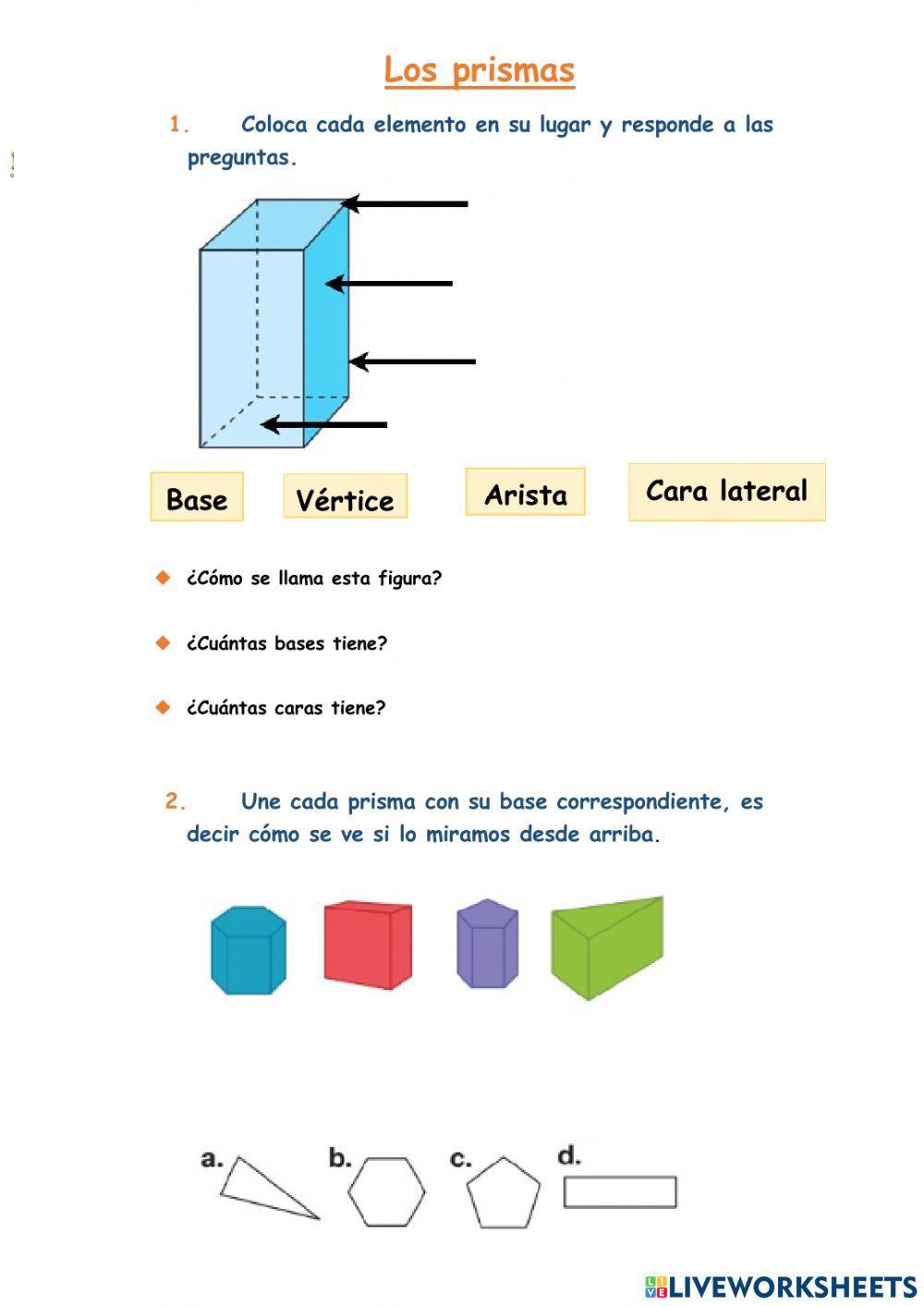 Los prismas

1. Coloca cada elemento en su lugar y responde a las preguntas.

Base

Vértice

Arista

Cara lateral

¿Cómo se llama esta figura?

¿Cuántas bases tiene?

¿Cuántas caras tiene?

2. Une cada prisma con su base correspondiente, es decir cómo se ve si lo miramos desde arriba.

a.

b.

c.

d.

LIVEWORKSHEETS