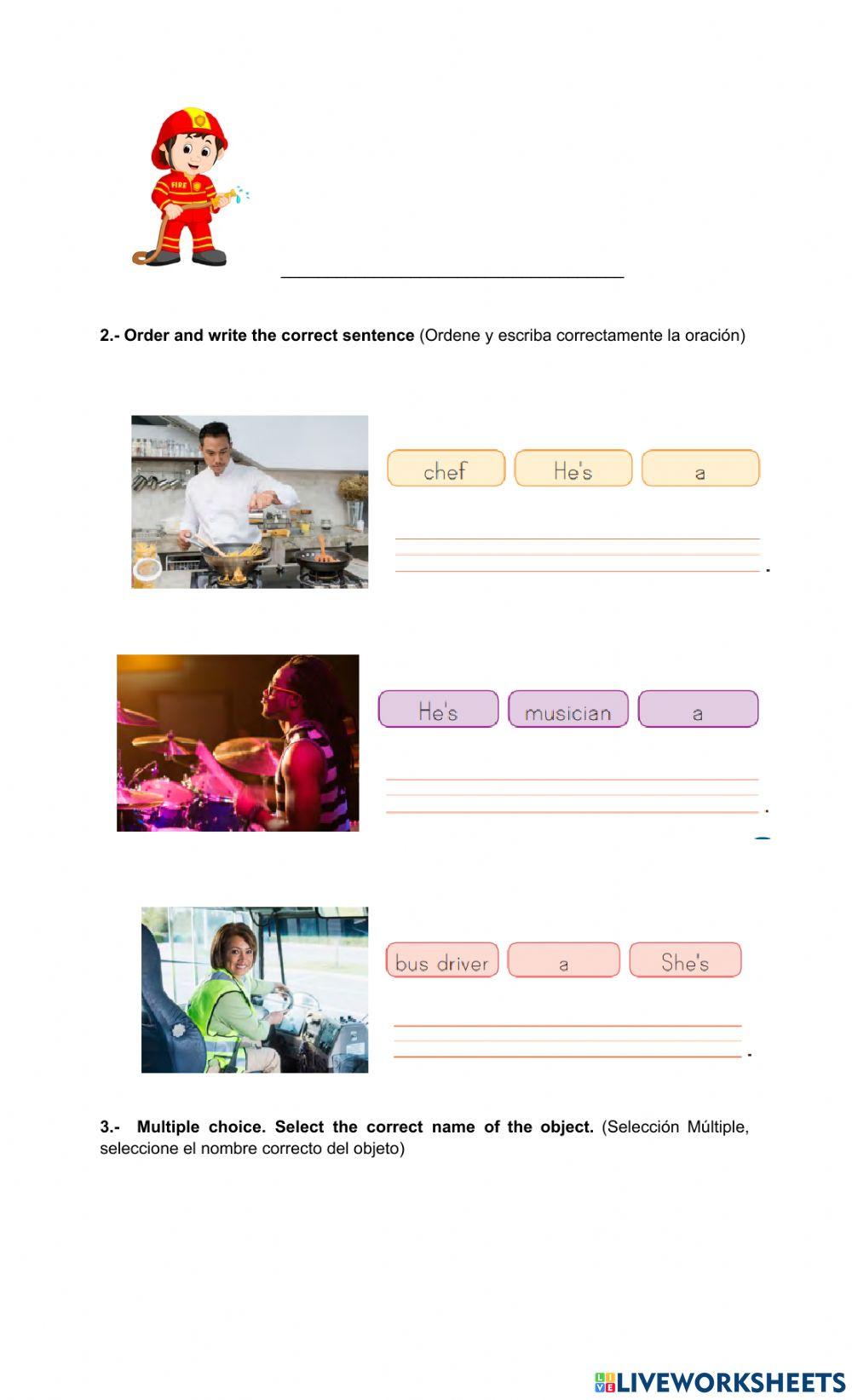 FIRE

2.- Order and write the correct sentence (Ordene y escriba correctamente la oración)

chef He's a

.

He's musician a

.

bus driver a She's

.

3.- Multiple choice. Select the correct name of the object. (Selección Múltiple, seleccione el nombre correcto del objeto)

LIVEWORKSHEETS