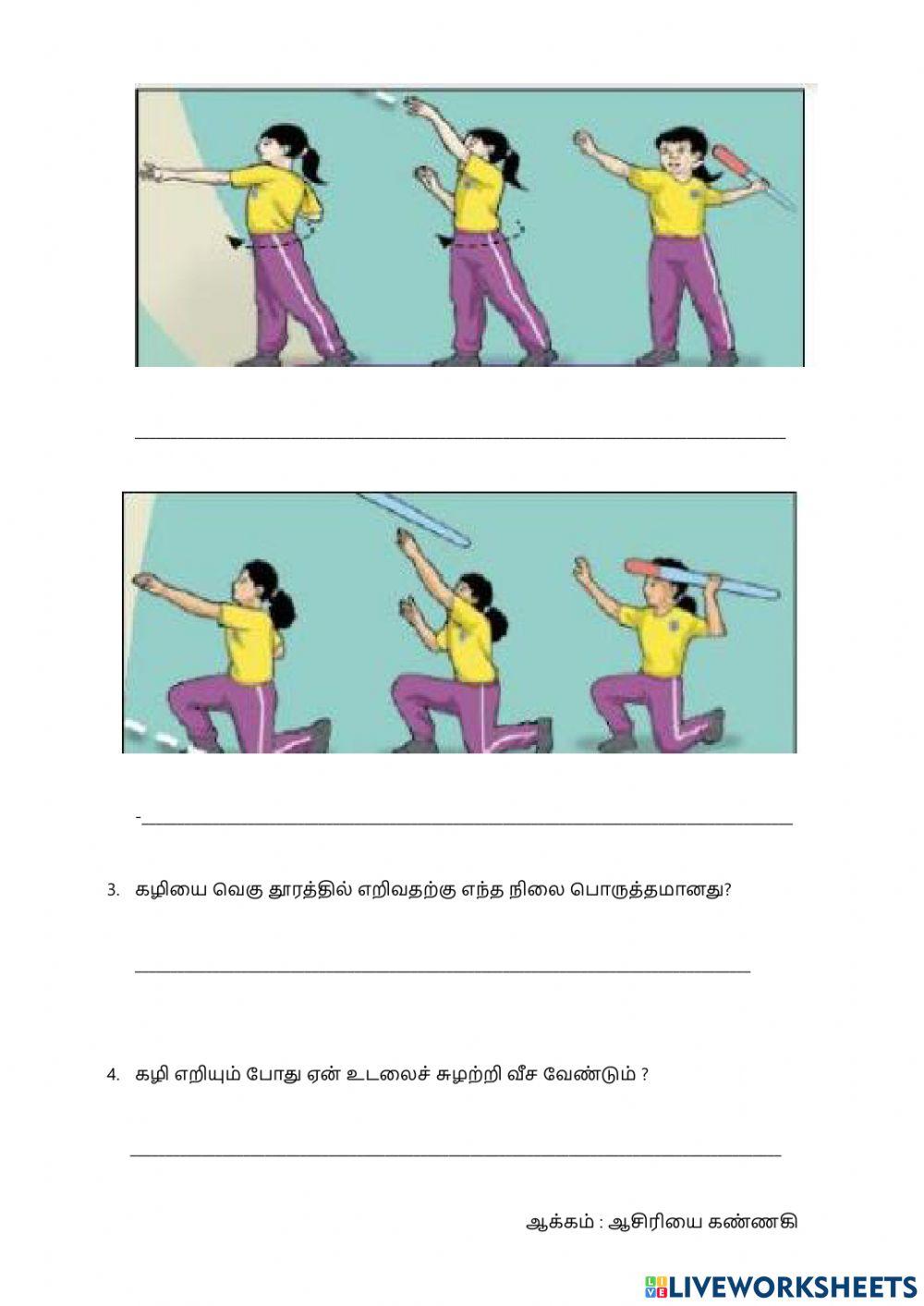 3. கழியை வெகு தூரத்தில் எறிவதற்கு எந்த நிலை பொருத்தமானது?

4. கழி எறியும் போது ஏன் உடலைச் சுழற்றி வீச வேண்டும் ?

ஆக்கம் : ஆசிரியை கண்ணகி

LIVEWORKSHEETS