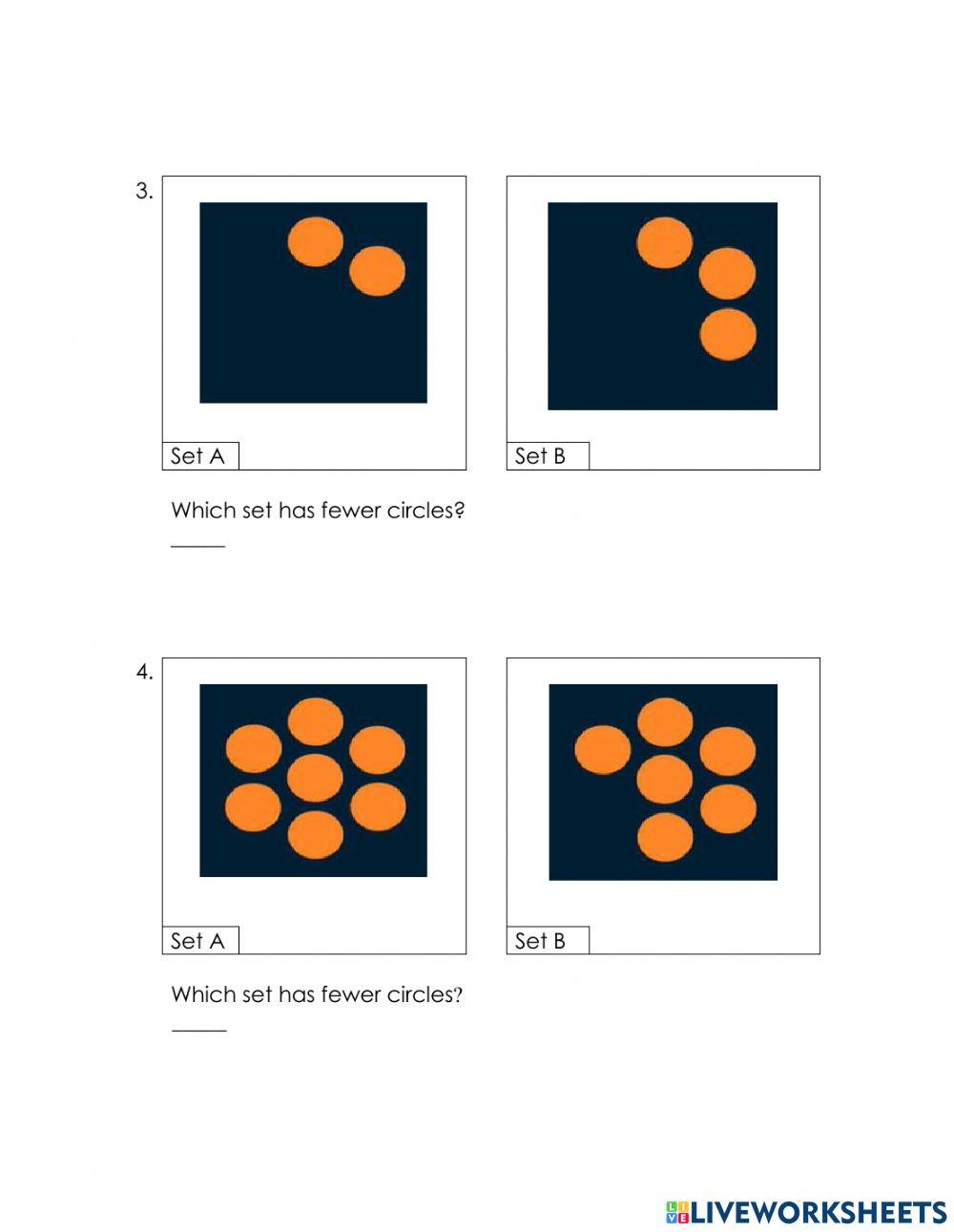 3.

Set A

Set B

Which set has fewer circles?

_____

4.

Set A

Set B

Which set has fewer circles?

_____

LIVEWORKSHEETS