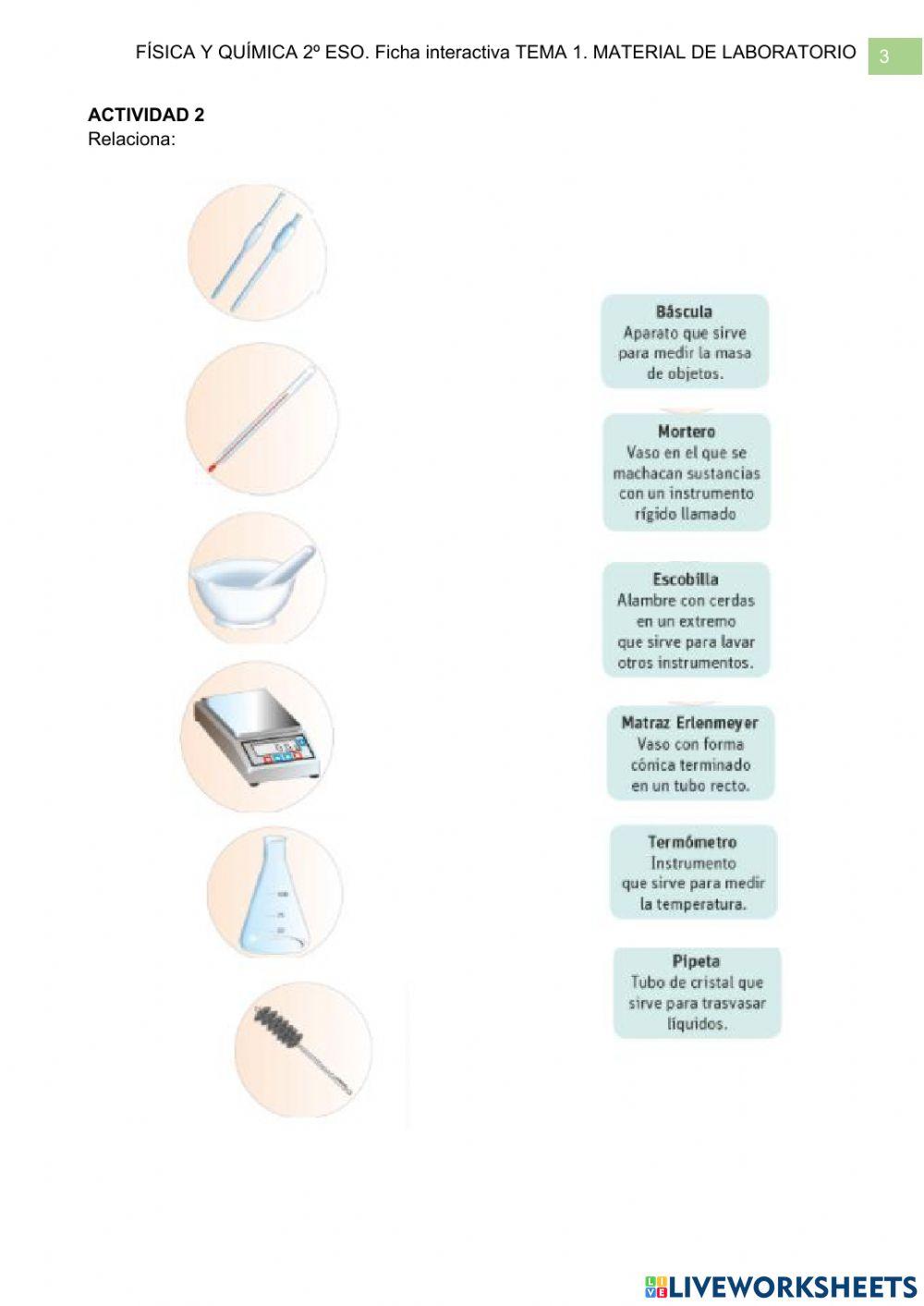 FÍSICA Y QUÍMICA 2º ESO. Ficha interactiva TEMA 1. MATERIAL DE LABORATORIO 3

**ACTIVIDAD 2**
Relaciona:

**Báscula**
Aparato que sirve para medir la masa de objetos.

**Mortero**
Vaso en el que se machacan sustancias con un instrumento rígido llamado

**Escobilla**
Alambre con cerdas en un extremo que sirve para lavar otros instrumentos.

**Matraz Erlenmeyer**
Vaso con forma cónica terminado en un tubo recto.

**Termómetro**
Instrumento que sirve para medir la temperatura.

**Pipeta**
Tubo de cristal que sirve para trasvasar líquidos.

LIVEWORKSHEETS